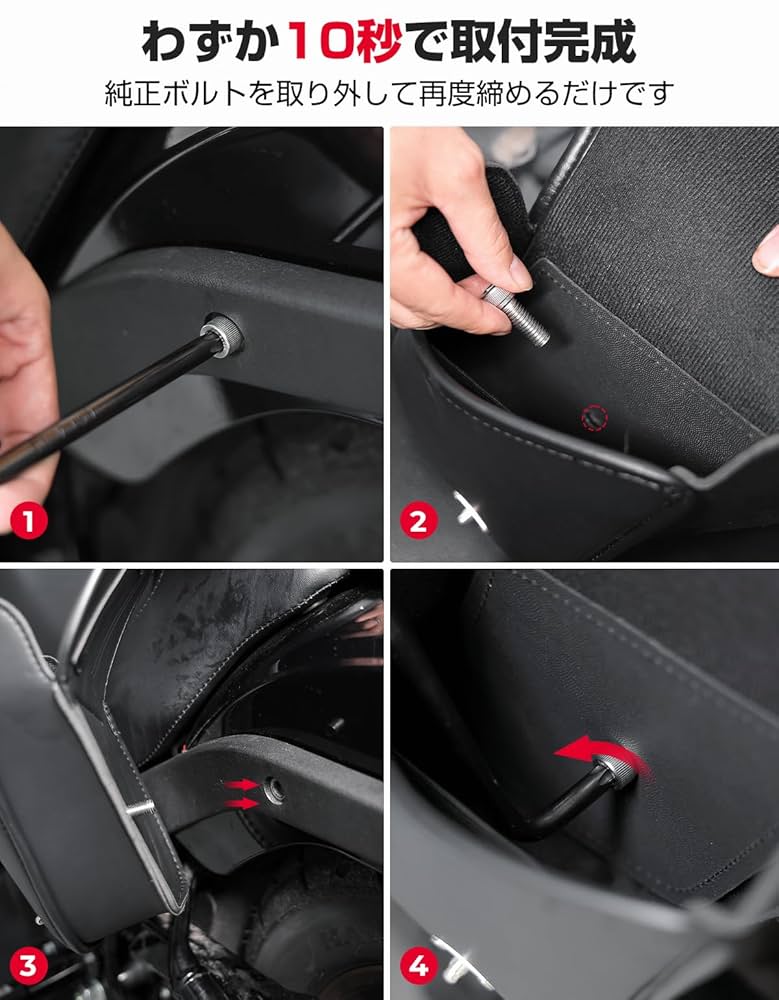 わずか10秒で取付完成
純正ボルトを取り外して再度締めるだけです

1

2

3

4