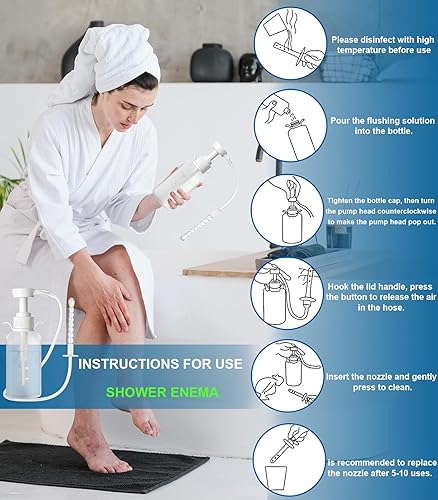 Please disinfect with high temperature before use

Pour the flushing solution into the bottle.

Tighten the bottle cap, then turn the pump head counterclockwise to make the pump head pop out.

Hook the lid handle, press the button to release the air in the hose.

Insert the nozzle and gently press to clean.

is recommended to replace the nozzle after 5-10 uses.

INSTRUCTIONS FOR USE

SHOWER ENEMA