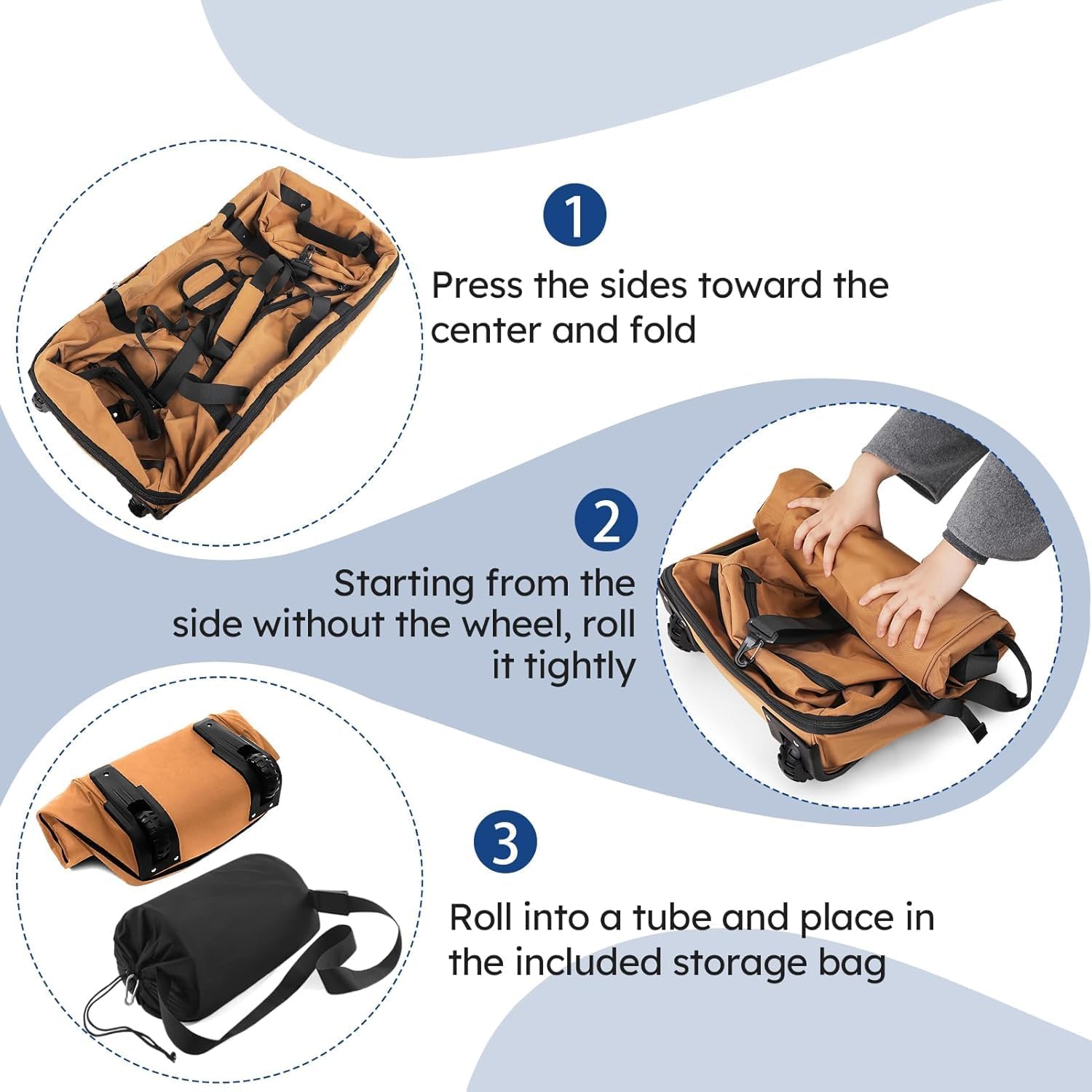 1

Press the sides toward the center and fold

2

Starting from the side without the wheel, roll it tightly

3

Roll into a tube and place in the included storage bag