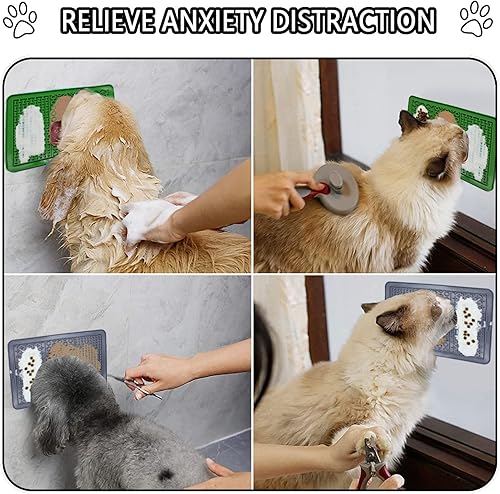 RELIEVE ANXIETY DISTRACTION