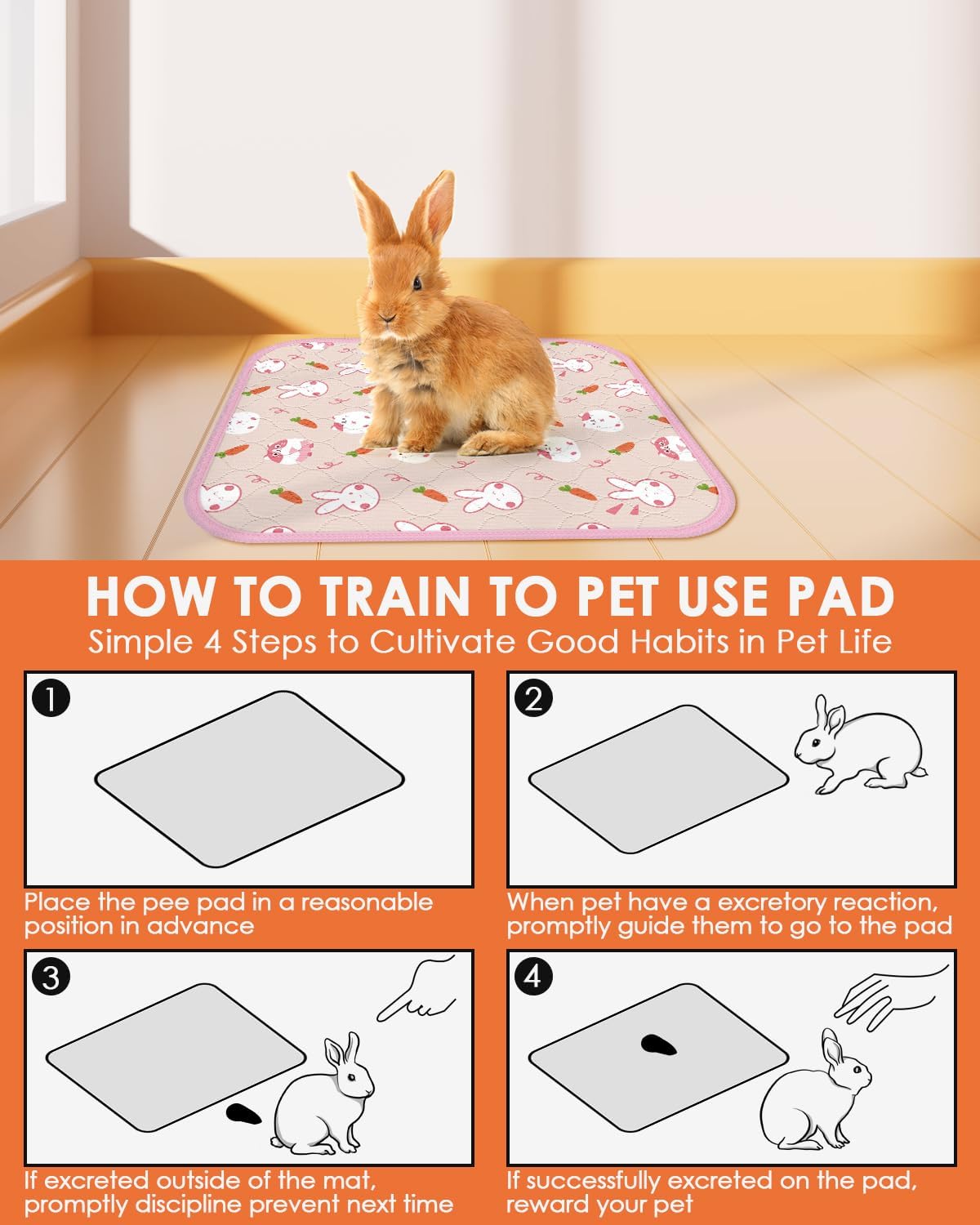 HOW TO TRAIN TO PET USE PAD

Simple 4 Steps to Cultivate Good Habits in Pet Life

1

Place the pee pad in a reasonable position in advance

2

When pet have a excretory reaction, promptly guide them to go to the pad

3

If excreted outside of the mat, promptly discipline prevent next time

4

If successfully excreted on the pad, reward your pet