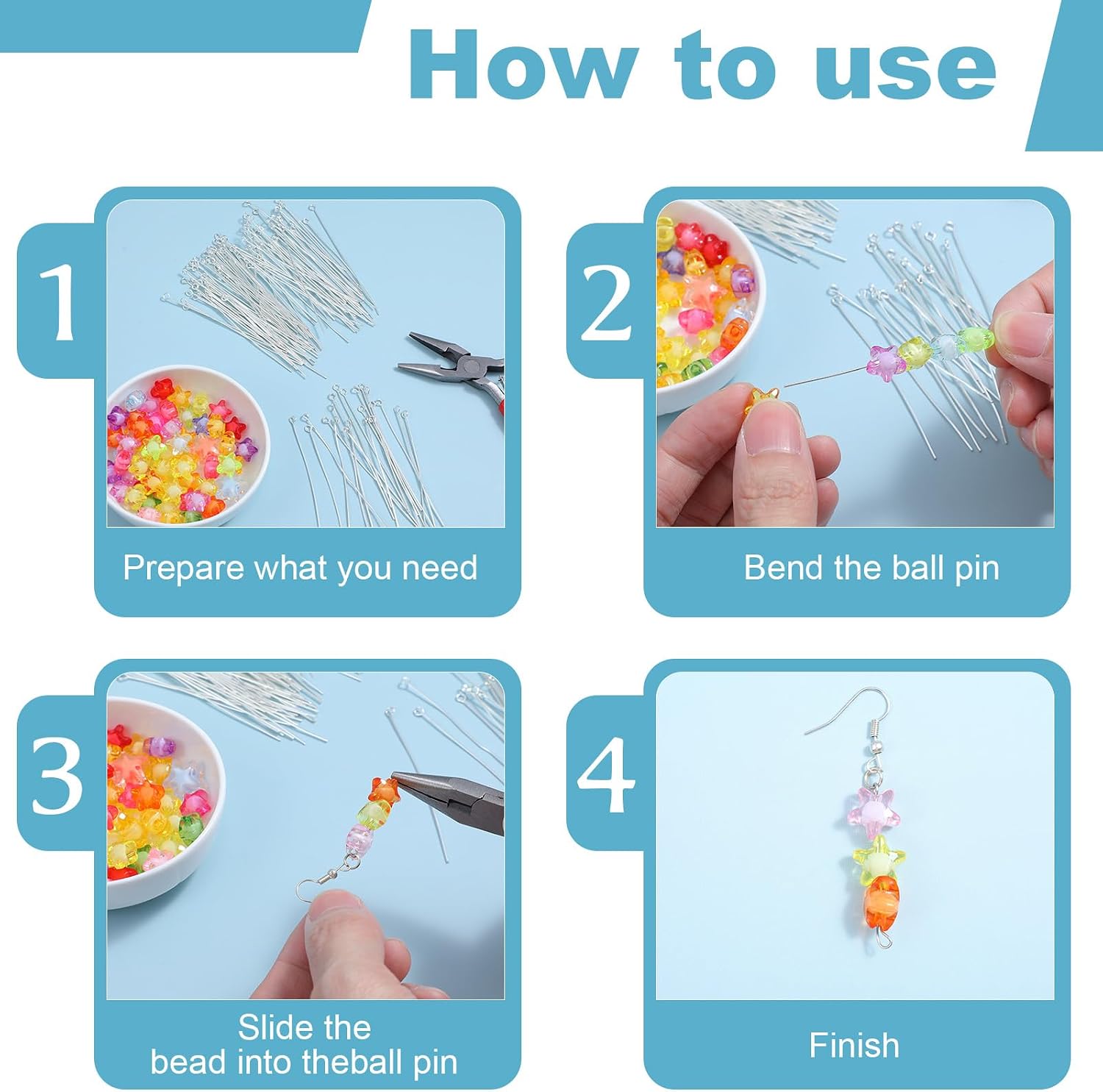 How to use

1

Prepare what you need

2

Bend the ball pin

3

Slide the bead into theball pin

4

Finish