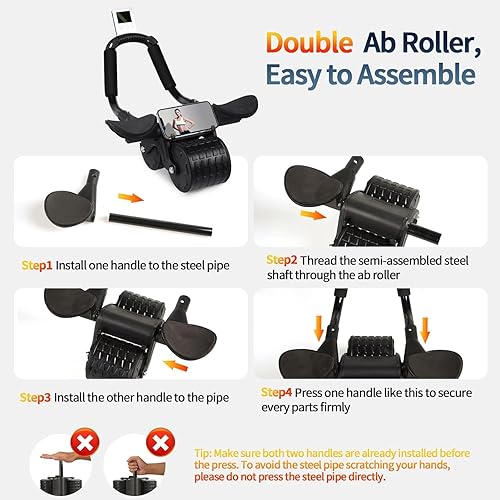 Double Ab Roller, Easy to Assemble

Step1 Install one handle to the steel pipe

Step2 Thread the semi-assembled steel shaft through the ab roller

Step3 Install the other handle to the pipe

Step4 Press one handle like this to secure every parts firmly

Tip: Make sure both two handles are already installed before the press. To avoid the steel pipe scratching your hands, please do not press the steel pipe directly.