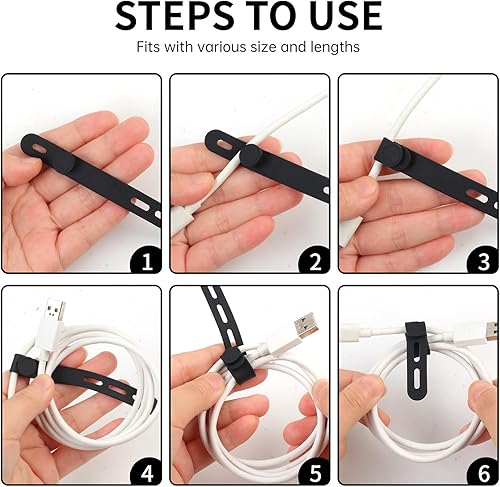 STEPS TO USE

Fits with various size and lengths

1

2

3

4

5

6