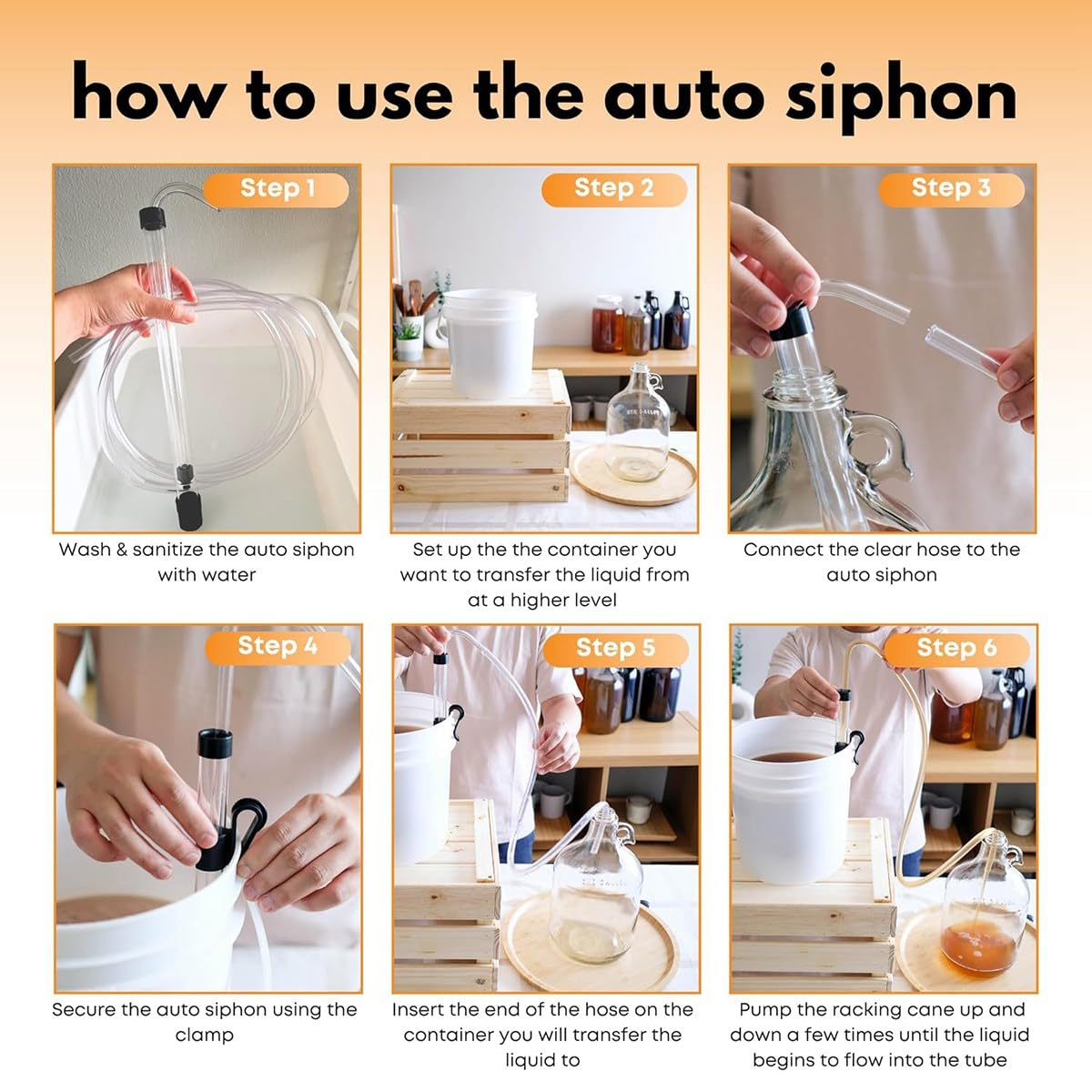 how to use the auto siphon

Step 1

Wash & sanitize the auto siphon with water

Step 2

Set up the the container you want to transfer the liquid from at a higher level

Step 3

Connect the clear hose to the auto siphon

Step 4

Secure the auto siphon using the clamp

Step 5

Insert the end of the hose on the container you will transfer the liquid to

Step 6

Pump the racking cane up and down a few times until the liquid begins to flow into the tube