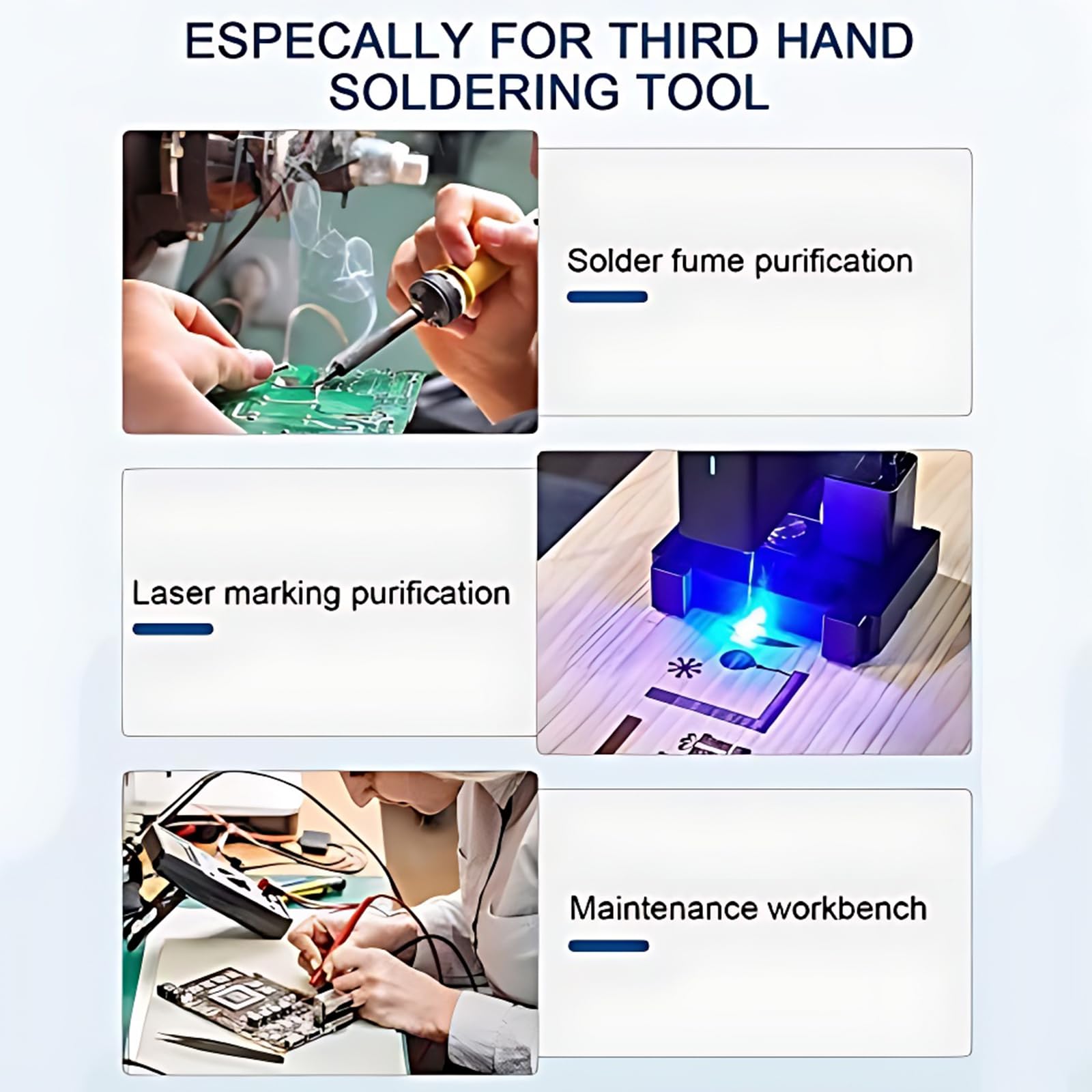 ESPECALLY FOR THIRD HAND SOLDERING TOOL

Solder fume purification

Laser marking purification

Maintenance workbench