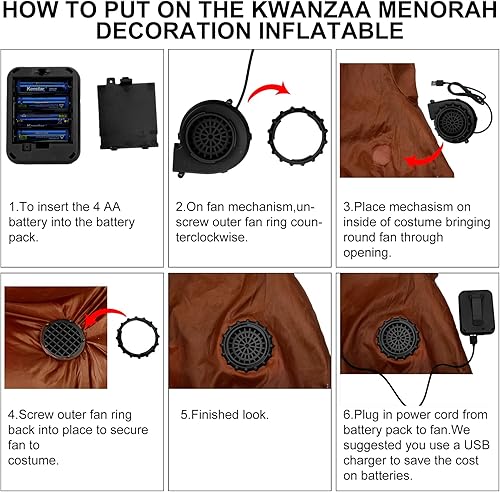 HOW TO PUT ON THE KWANZAA MENORAH DECORATION INFLATABLE

Kamilar

1.To insert the 4 AA battery into the battery pack.

2.On fan mechanism,unscrew outer fan ring counterclockwise.

3.Place mechasism on inside of costume bringing round fan through opening.

4.Screw outer fan ring back into place to secure fan to costume.

5.Finished look.

6.Plug in power cord from battery pack to fan.We suggested you use a USB charger to save the cost on batteries.