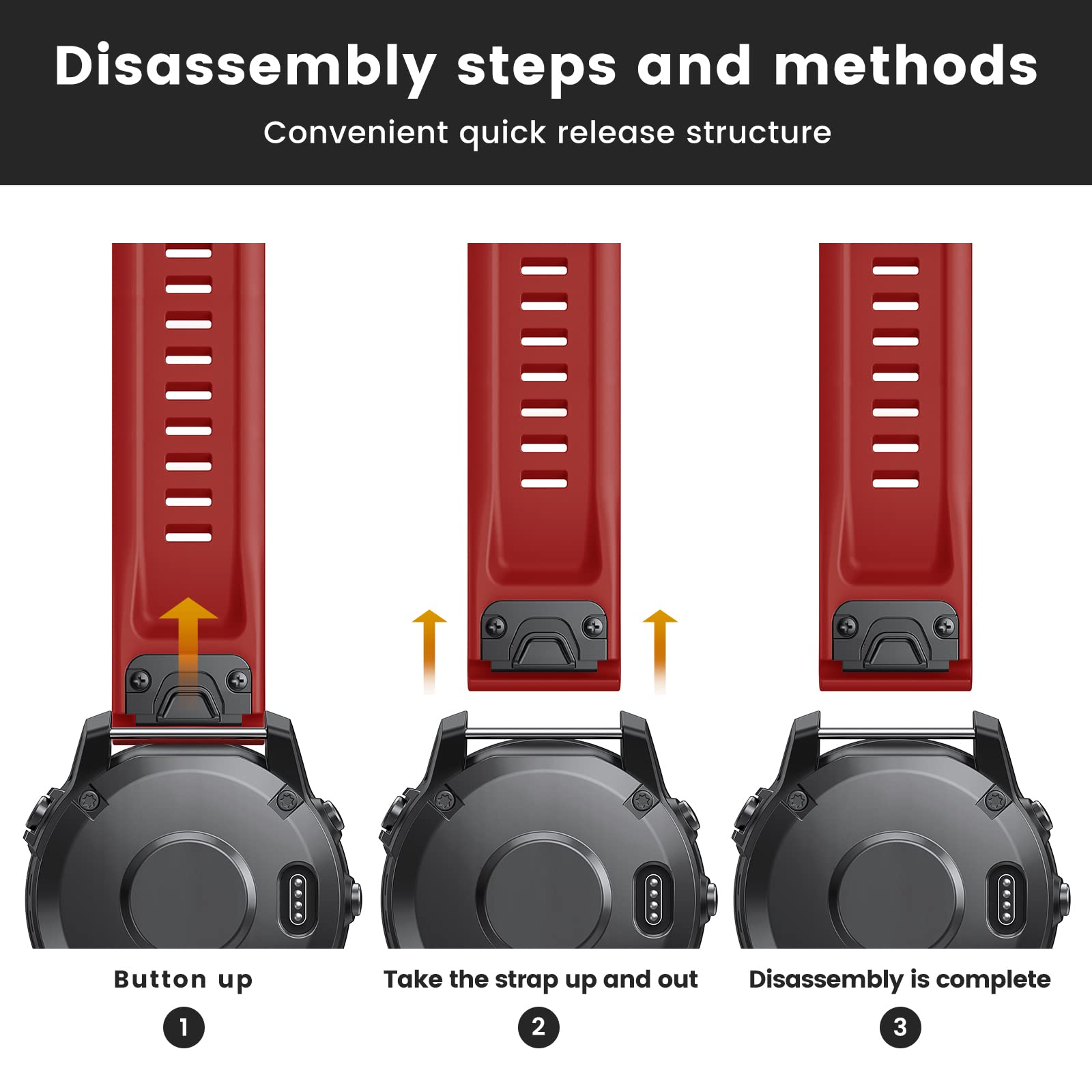 Disassembly steps and methods

Convenient quick release structure

Button up
1

Take the strap up and out
2

Disassembly is complete
3