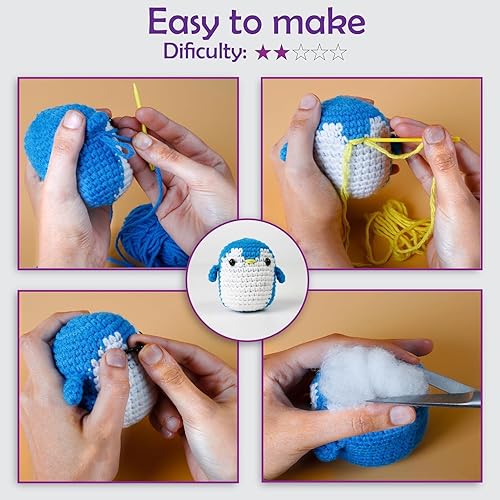 Easy to make
Dificulty: ★★☆☆☆