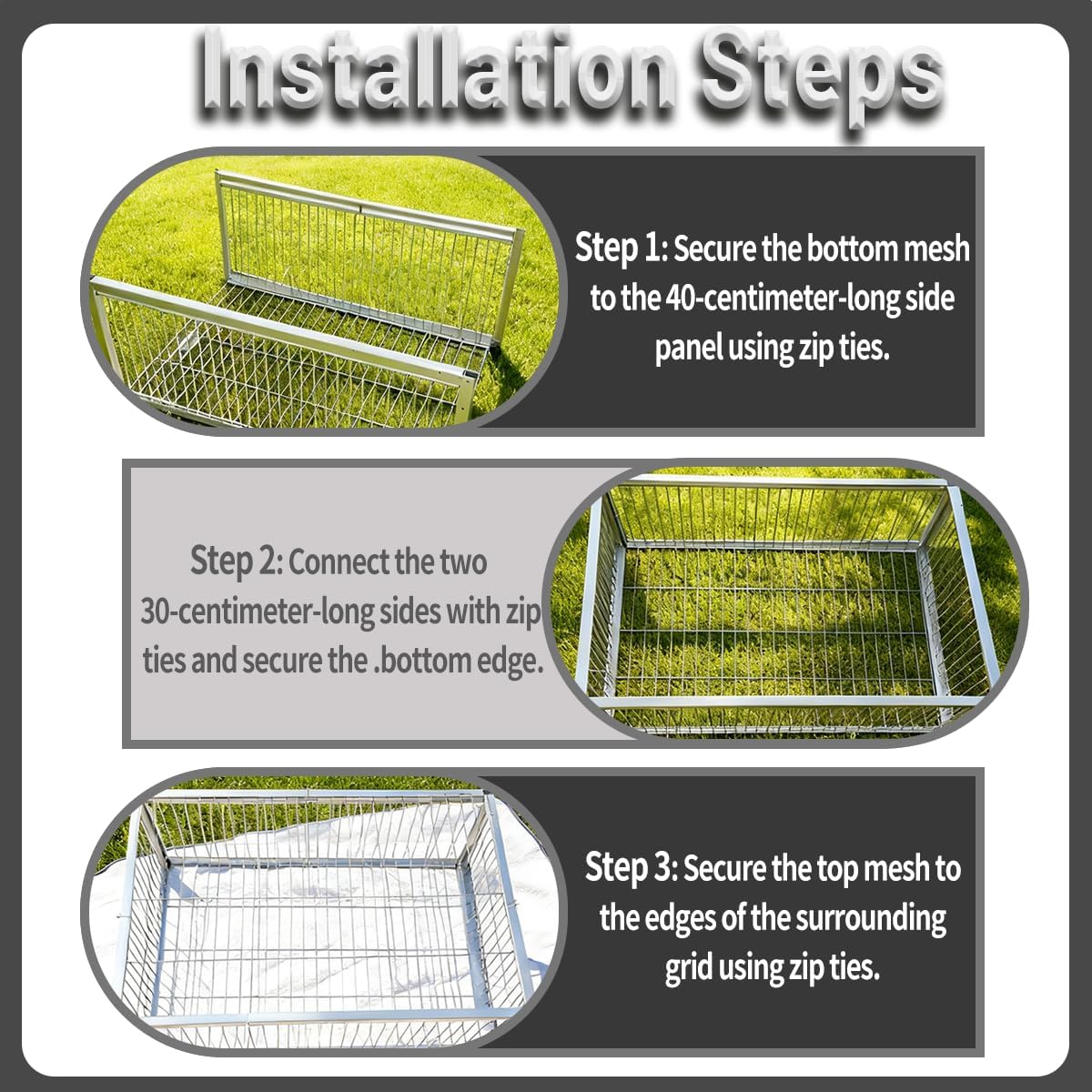 Installation Steps

Step 1: Secure the bottom mesh to the 40-centimeter-long side panel using zip ties.

Step 2: Connect the two 30-centimeter-long sides with zip ties and secure the .bottom edge.

Step 3: Secure the top mesh to the edges of the surrounding grid using zip ties.