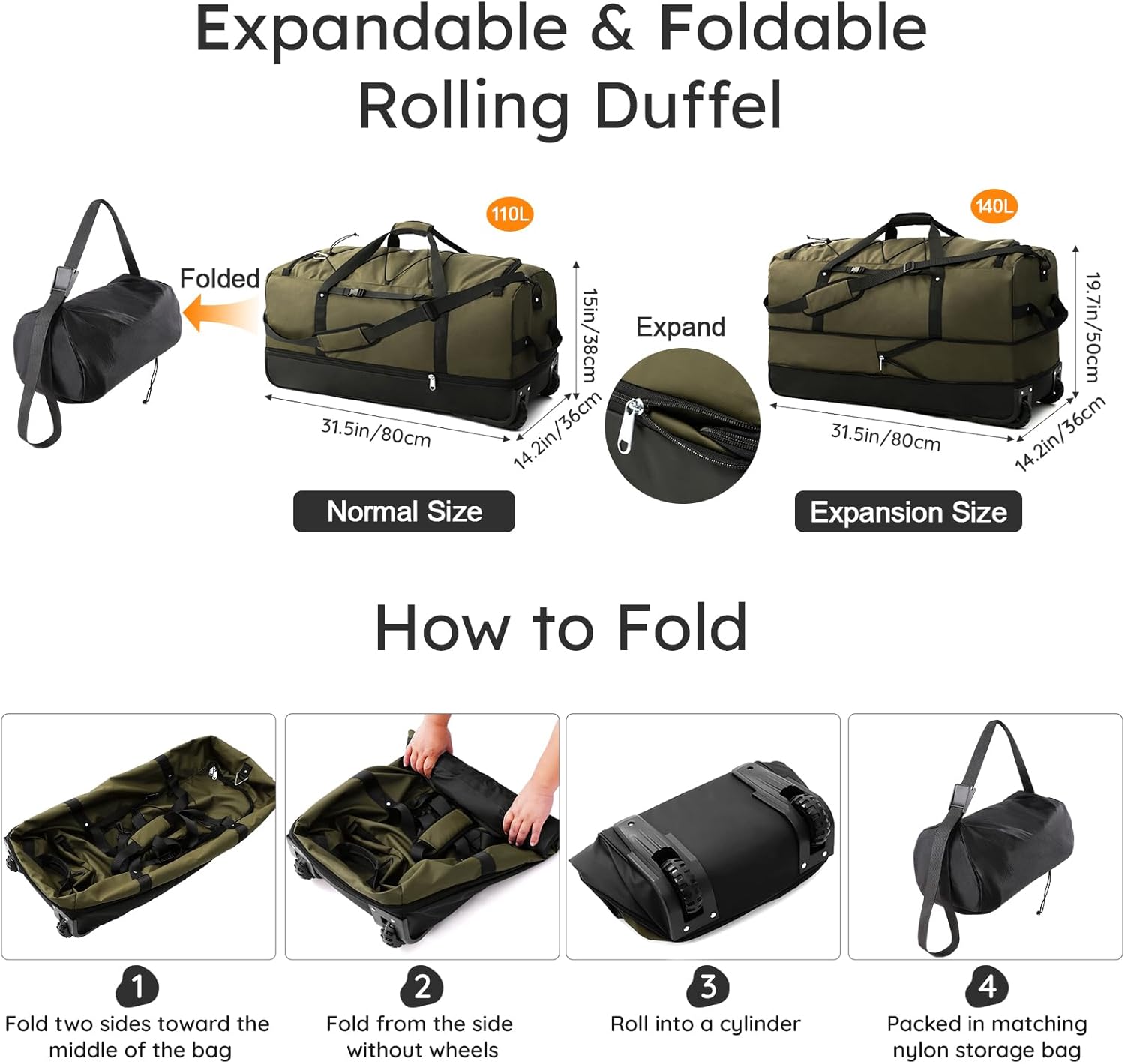 Expandable & Foldable Rolling Duffel

Folded

110L

15in/38cm

31.5in/80cm

14.2in/36cm

Normal Size

Expand

140L

19.7in/50cm

31.5in/80cm

14.2in/36cm

Expansion Size

How to Fold

1
Fold two sides toward the middle of the bag

2
Fold from the side without wheels

3
Roll into a cylinder

4
Packed in matching nylon storage bag