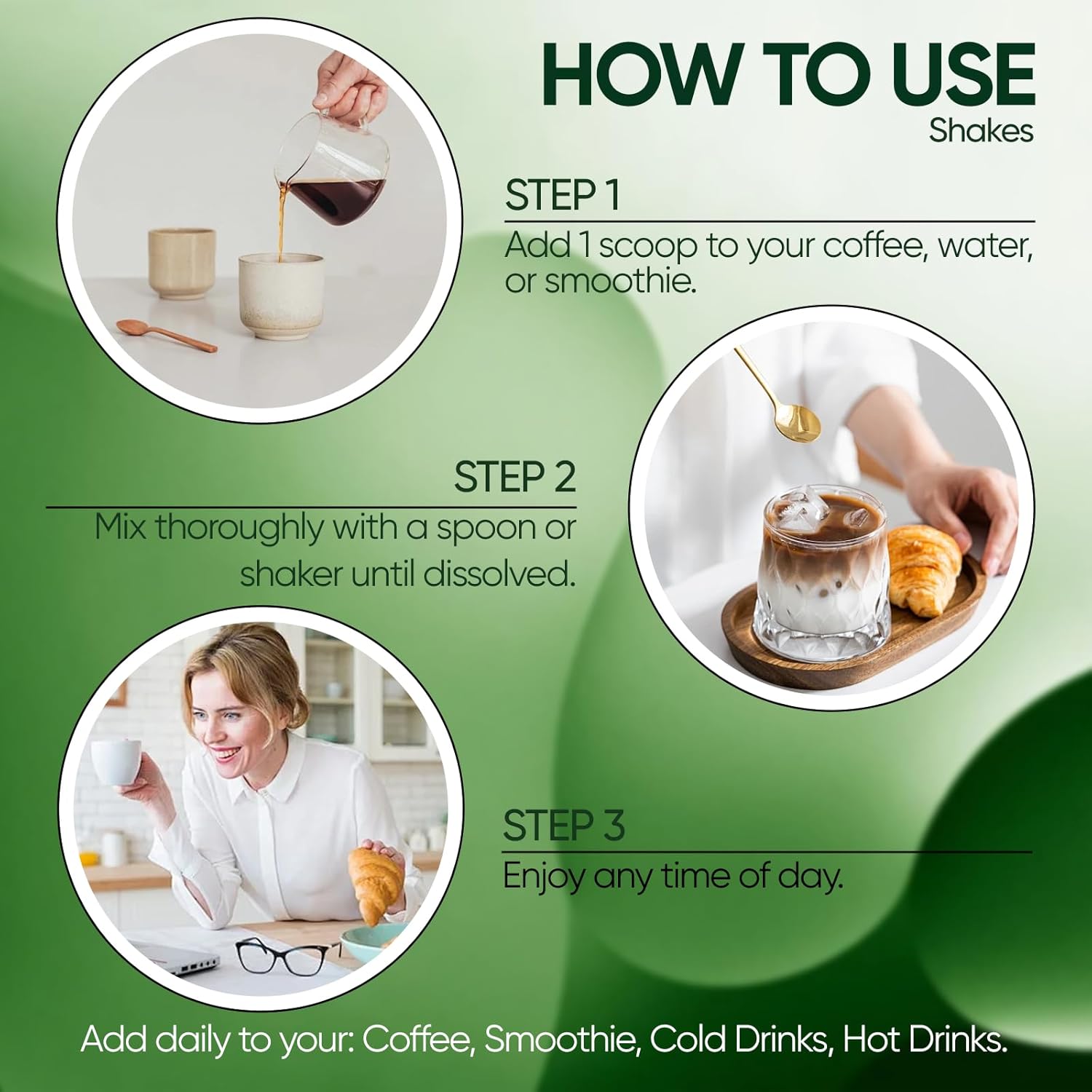 HOW TO USE
Shakes

STEP 1
Add 1 scoop to your coffee, water, or smoothie.

STEP 2
Mix thoroughly with a spoon or shaker until dissolved.

STEP 3
Enjoy any time of day.

Add daily to your: Coffee, Smoothie, Cold Drinks, Hot Drinks.