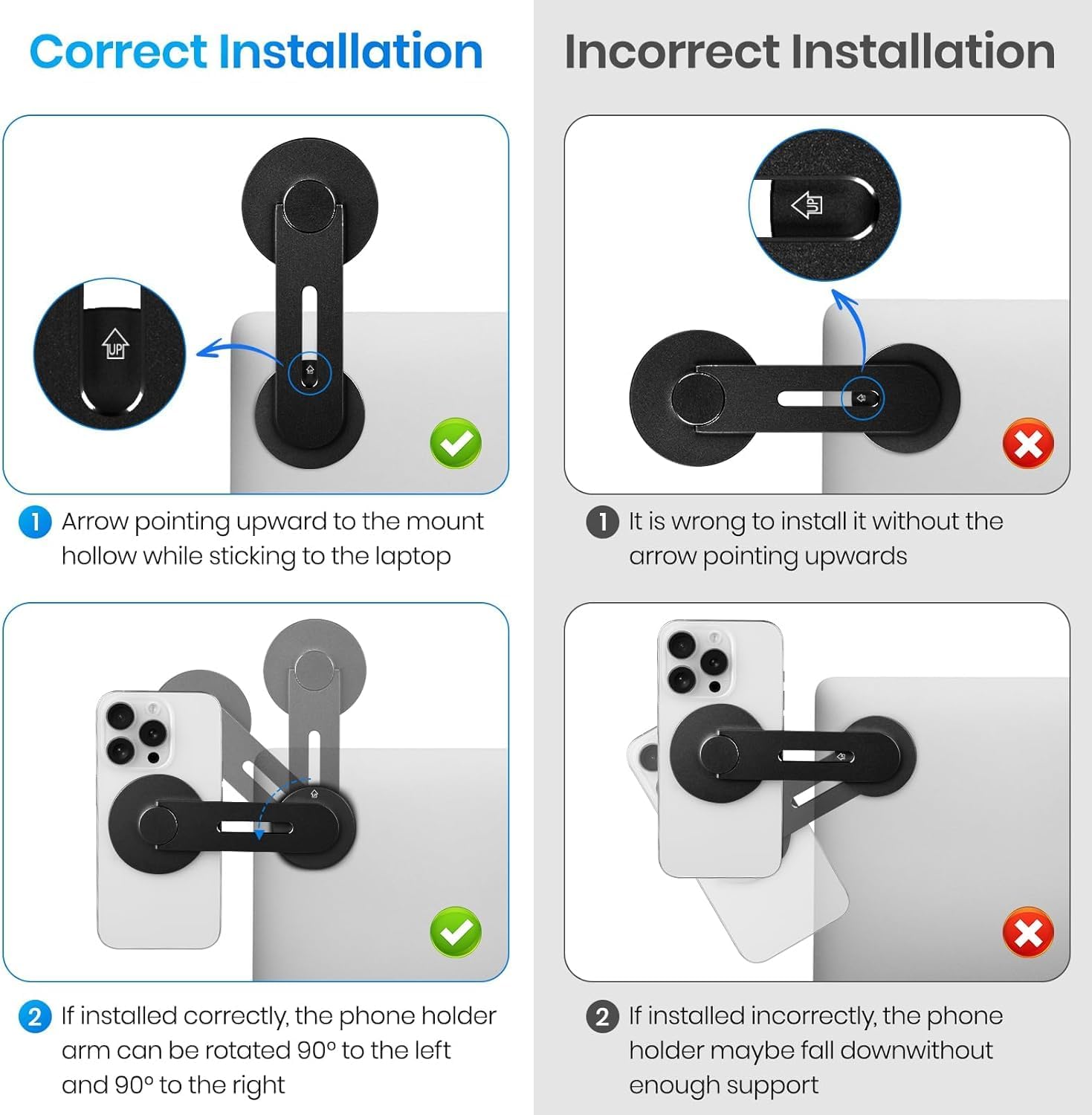 Correct Installation

UP

1 Arrow pointing upward to the mount hollow while sticking to the laptop

2 If installed correctly, the phone holder arm can be rotated 90° to the left and 90° to the right

Incorrect Installation

UP

1 It is wrong to install it without the arrow pointing upwards

2 If installed incorrectly, the phone holder maybe fall downwithout enough support