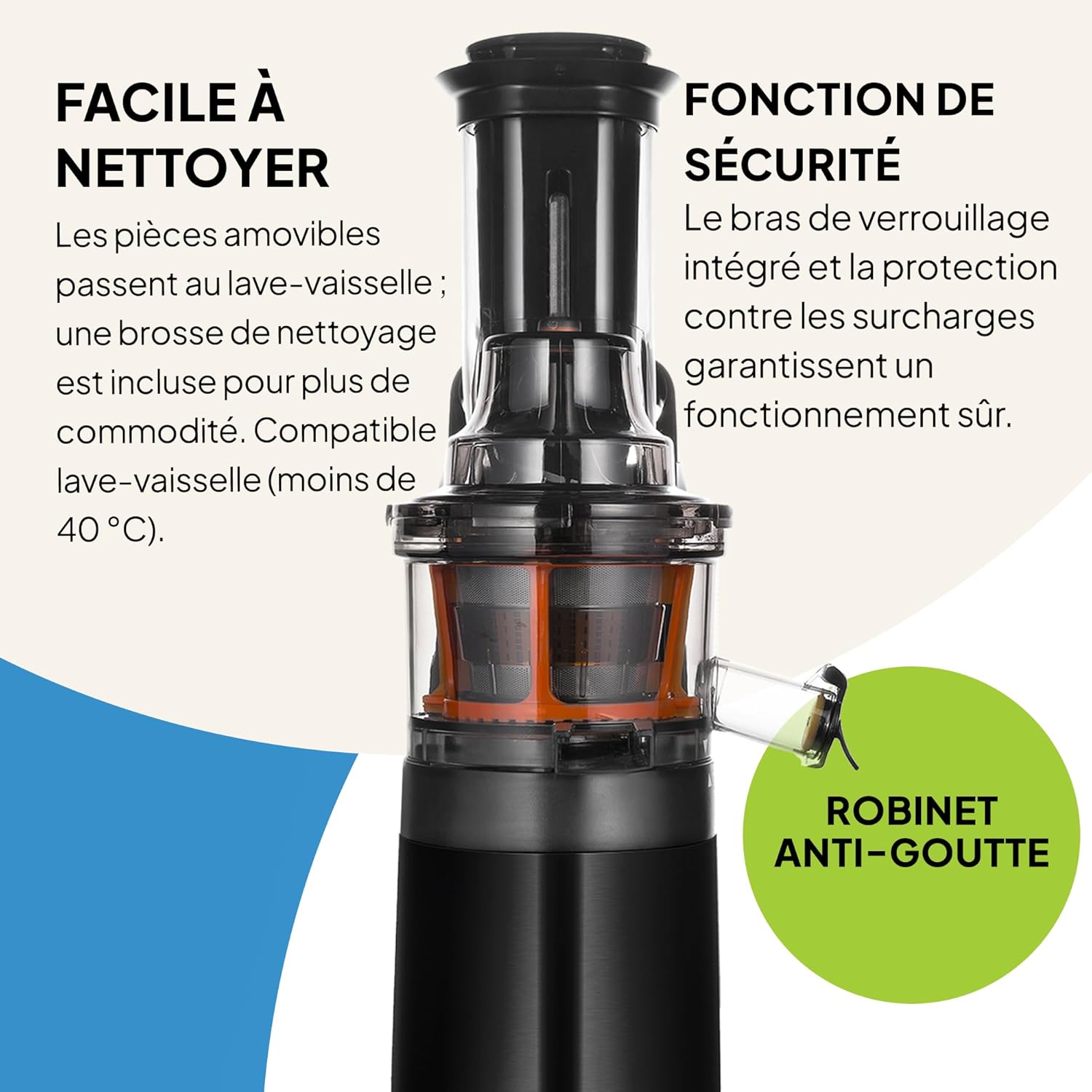 FACILE À NETTOYER

Les pièces amovibles passent au lave-vaisselle ; une brosse de nettoyage est incluse pour plus de commodité. Compatible lave-vaisselle (moins de 40 °C).

FONCTION DE SÉCURITÉ

Le bras de verrouillage intégré et la protection contre les surcharges garantissent un fonctionnement sûr.

ROBINET ANTI-GOUTTE