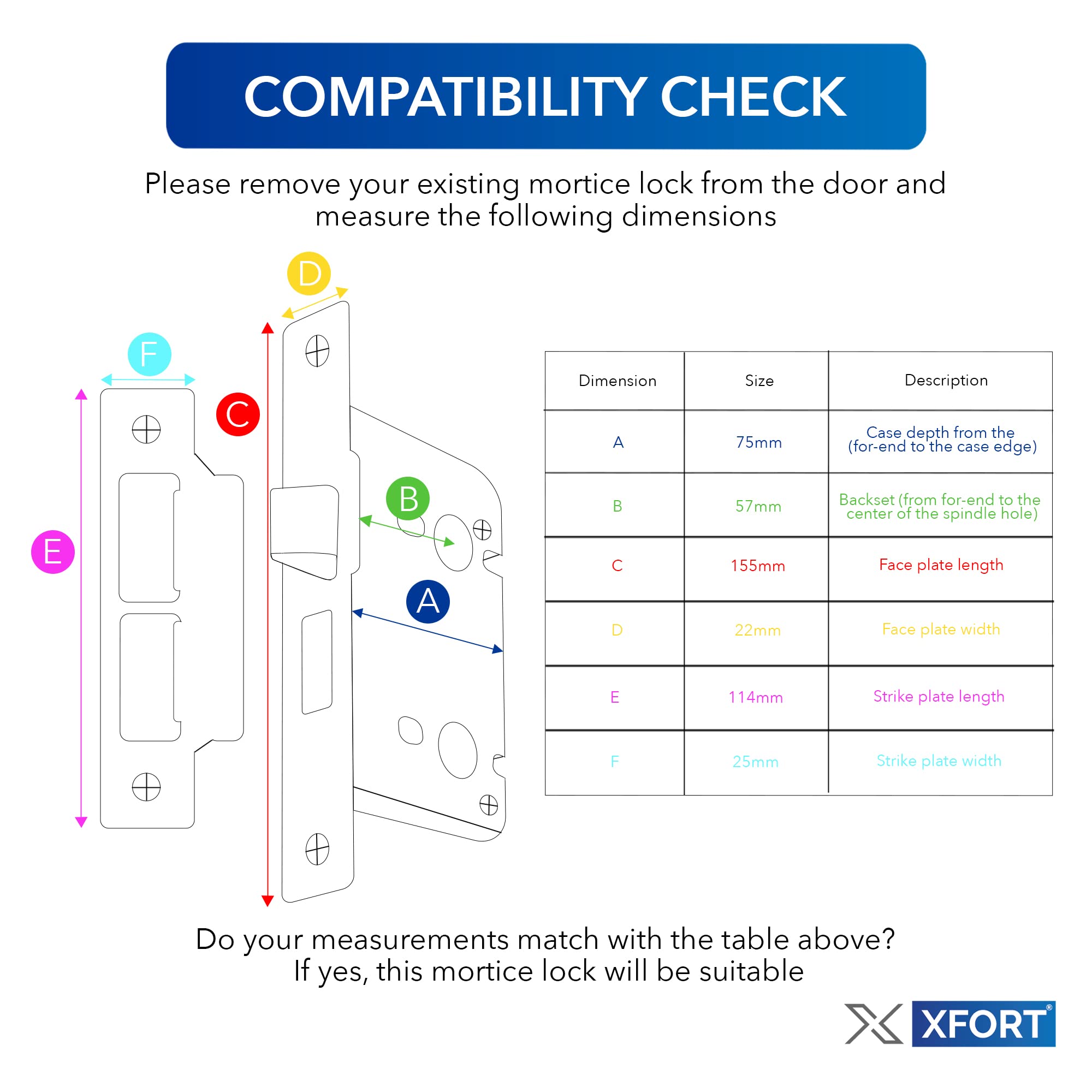 COMPATIBILITY CHECK

Please remove your existing mortice lock from the door and measure the following dimensions

D

F

C

B

E

A

| Dimension | Size | Description |
|---|---|---|
| A | 75mm | Case depth from the (for-end to the case edge) |
| B | 57mm | Backset (from for-end to the center of the spindle hole) |
| C | 155mm | Face plate length |
| D | 22mm | Face plate width |
| E | 114mm | Strike plate length |
| F | 25mm | Strike plate width |

Do your measurements match with the table above?
If yes, this mortice lock will be suitable

XFORT®