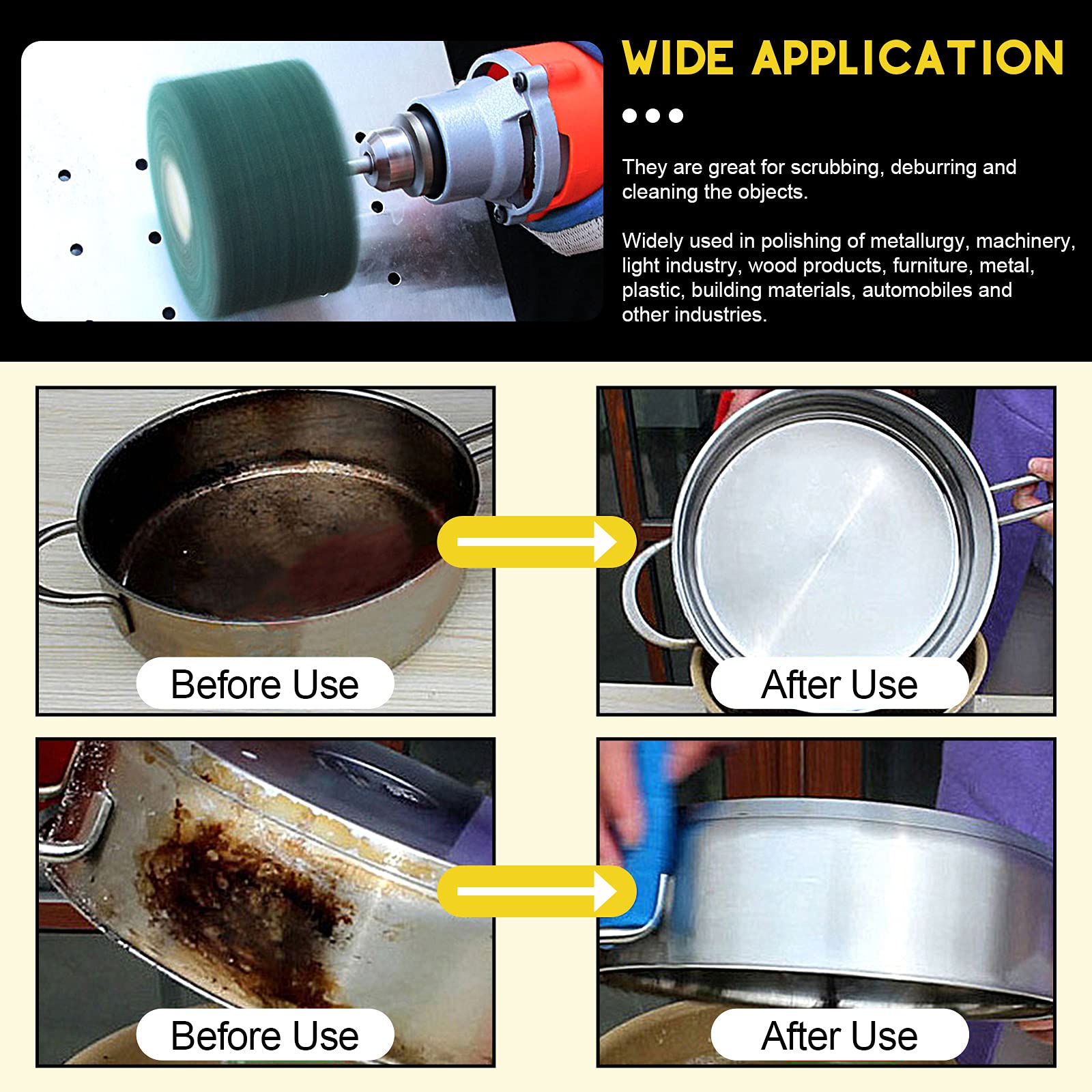 WIDE APPLICATION

They are great for scrubbing, deburring and cleaning the objects.

Widely used in polishing of metallurgy, machinery, light industry, wood products, furniture, metal, plastic, building materials, automobiles and other industries.

Before Use

After Use

Before Use

After Use