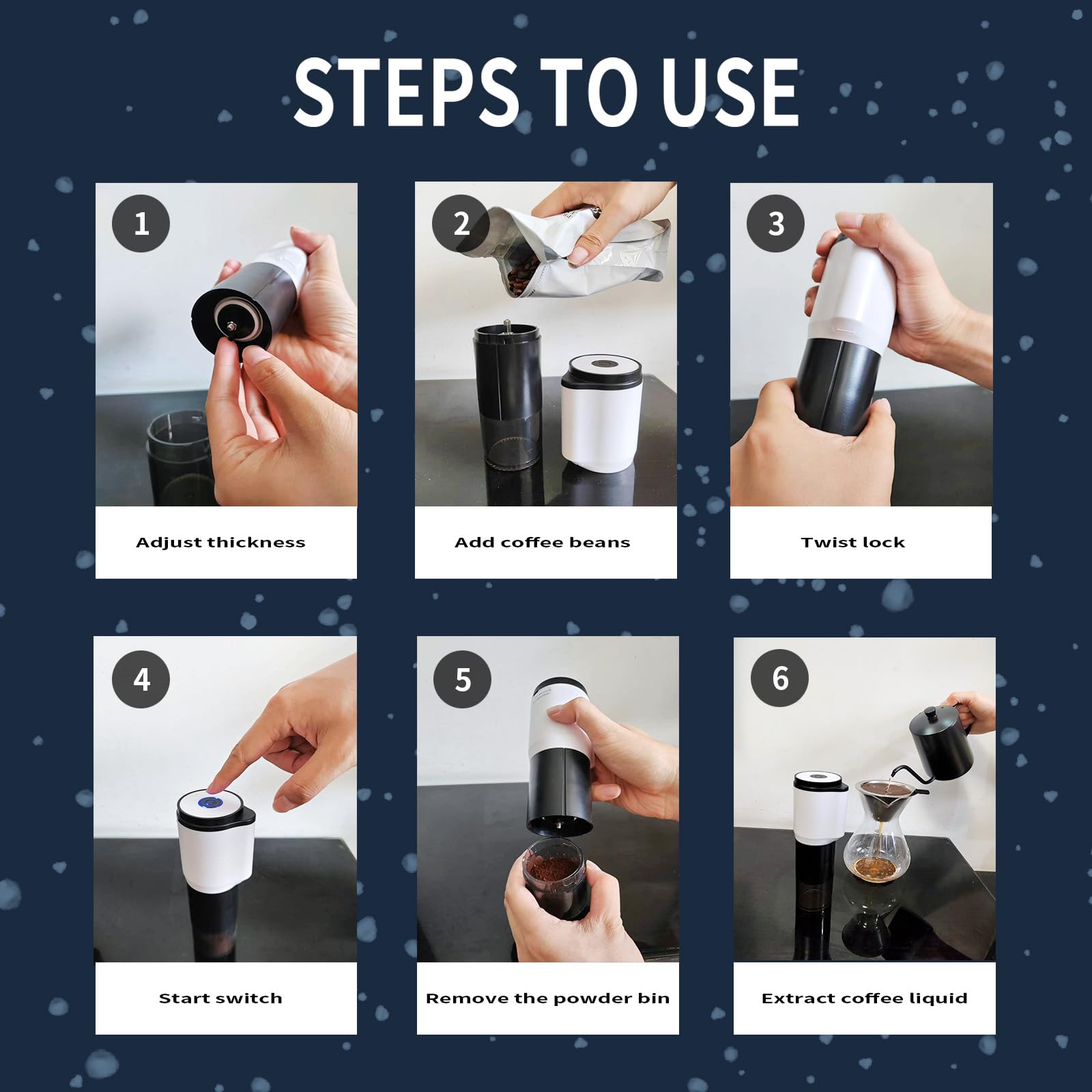 STEPS TO USE

1
Adjust thickness

2
Add coffee beans

3
Twist lock

4
Start switch

5
Remove the powder bin

6
Extract coffee liquid