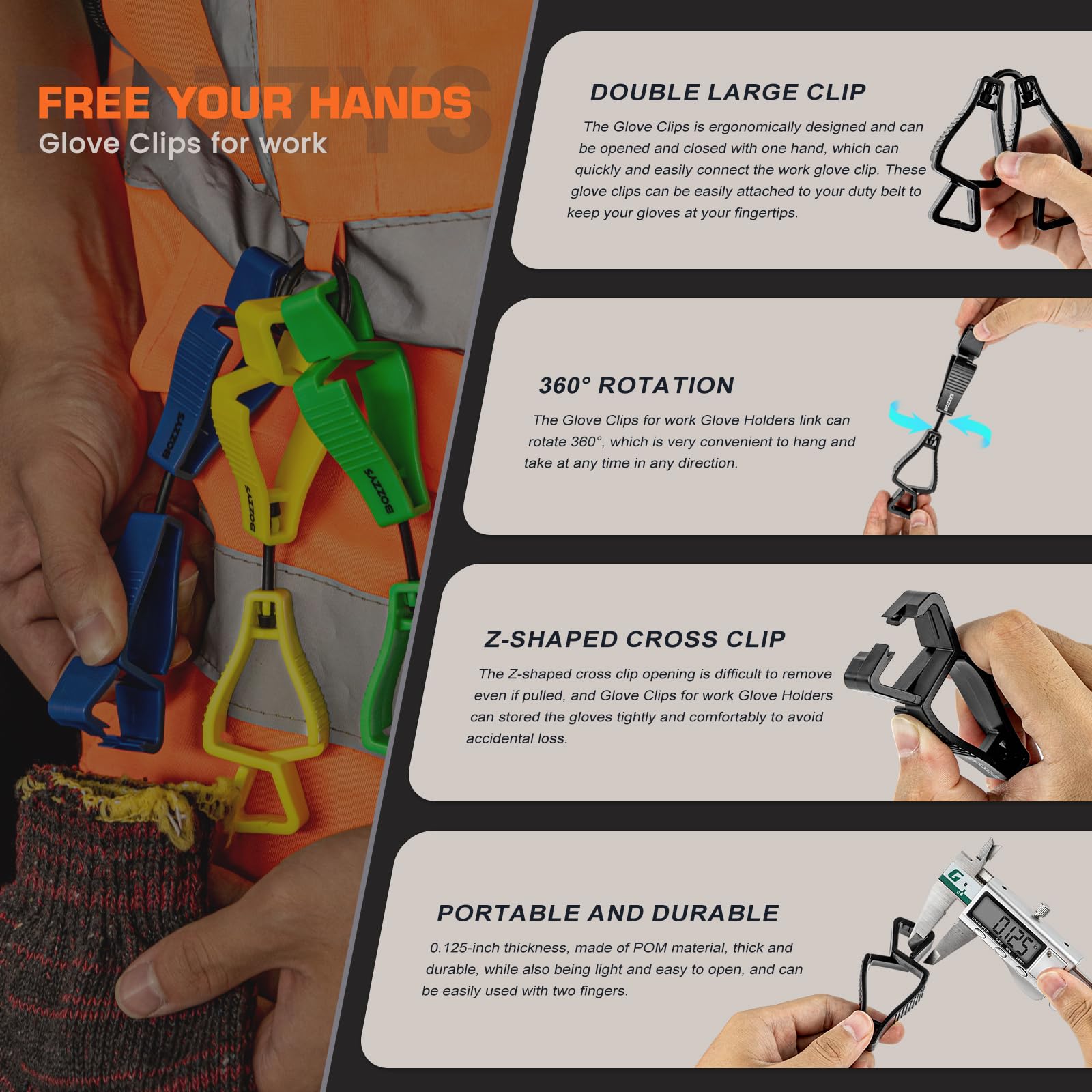 BOZZYS

FREE YOUR HANDS
Glove Clips for work

BOZZYS

BOZZYS

BOZZYS

DOUBLE LARGE CLIP

The Glove Clips is ergonomically designed and can be opened and closed with one hand, which can quickly and easily connect the work glove clip. These glove clips can be easily attached to your duty belt to keep your gloves at your fingertips.

360° ROTATION

The Glove Clips for work Glove Holders link can rotate 360°, which is very convenient to hang and take at any time in any direction.

BOZZYS

Z-SHAPED CROSS CLIP

The Z-shaped cross clip opening is difficult to remove even if pulled, and Glove Clips for work Glove Holders can stored the gloves tightly and comfortably to avoid accidental loss.

PORTABLE AND DURABLE

0.125-inch thickness, made of POM material, thick and durable, while also being light and easy to open, and can be easily used with two fingers.

0.125