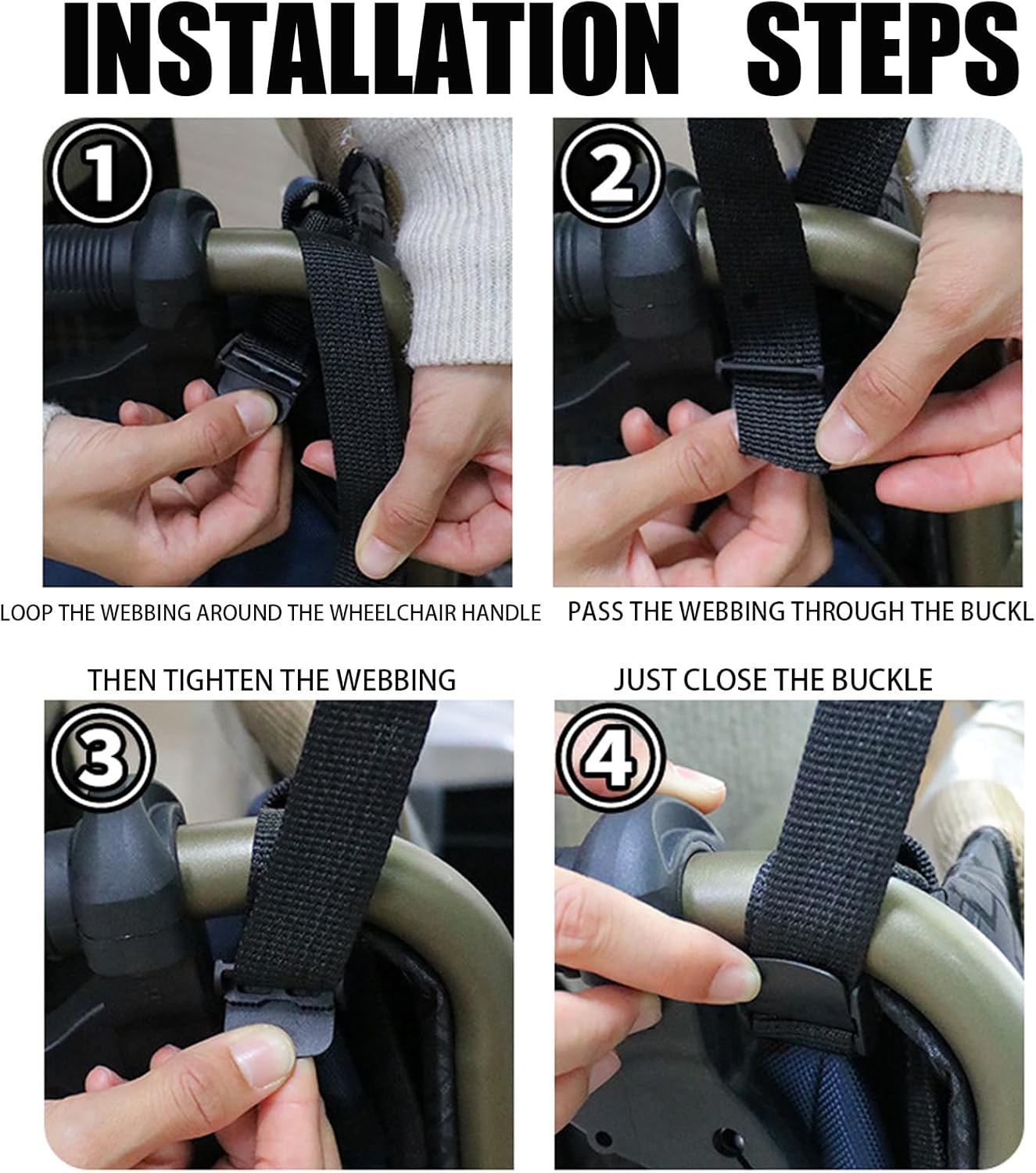 INSTALLATION STEPS

1

LOOP THE WEBBING AROUND THE WHEELCHAIR HANDLE

2

PASS THE WEBBING THROUGH THE BUCKL

THEN TIGHTEN THE WEBBING

3

JUST CLOSE THE BUCKLE

4