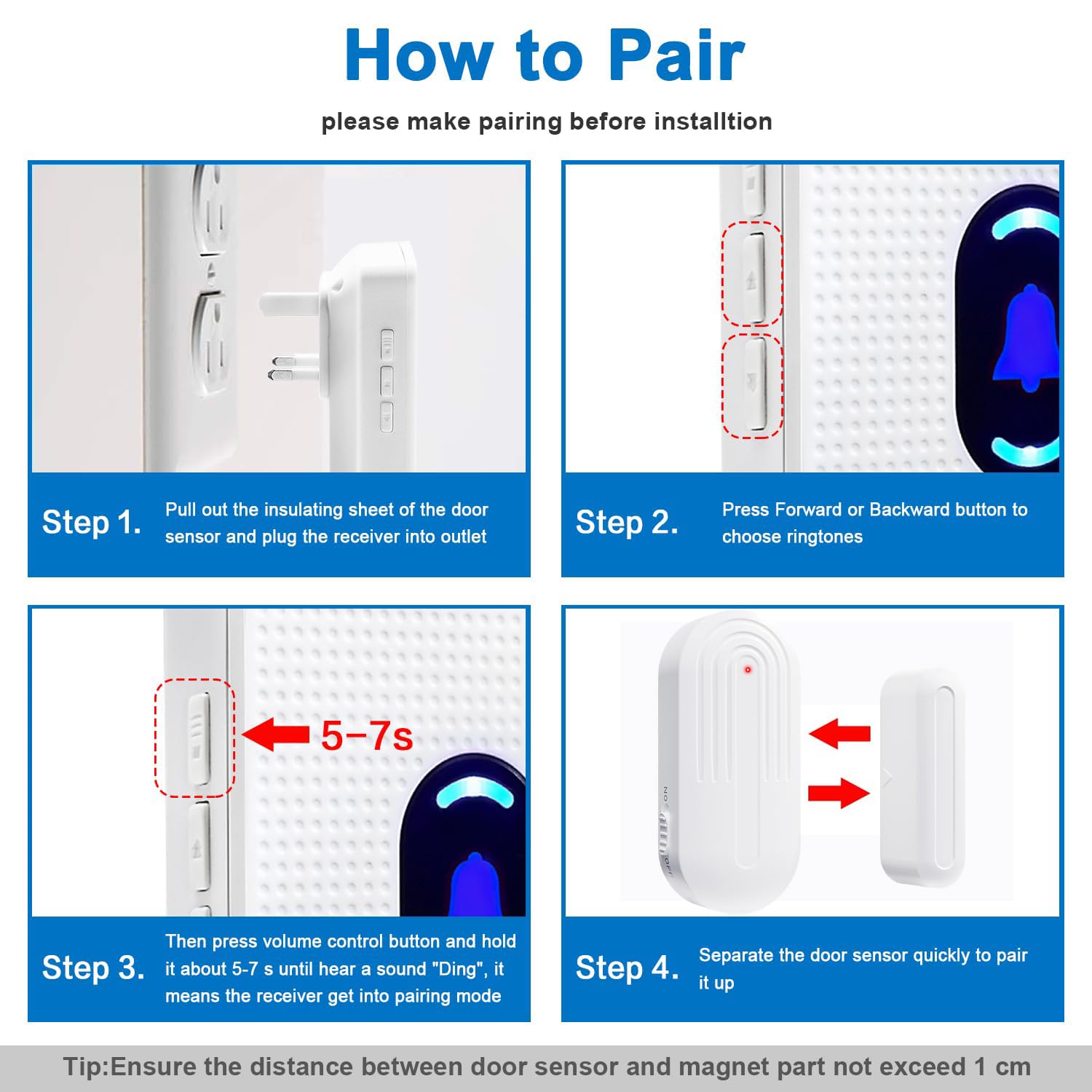 How to Pair

please make pairing before installtion

Step 1. Pull out the insulating sheet of the door sensor and plug the receiver into outlet

Step 2. Press Forward or Backward button to choose ringtones

5-7s

Step 3. Then press volume control button and hold it about 5-7 s until hear a sound "Ding", it means the receiver get into pairing mode

ON
OFF

Step 4. Separate the door sensor quickly to pair it up

Tip:Ensure the distance between door sensor and magnet part not exceed 1 cm