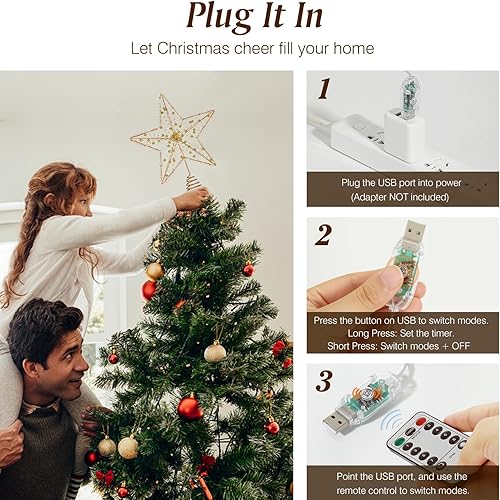 Plug It In
Let Christmas cheer fill your home

1
Plug the USB port into power
(Adapter NOT included)

2
Press the button on USB to switch modes.
Long Press: Set the timer.
Short Press: Switch modes + OFF

3
Point the USB port, and use the remote control to switch modes.