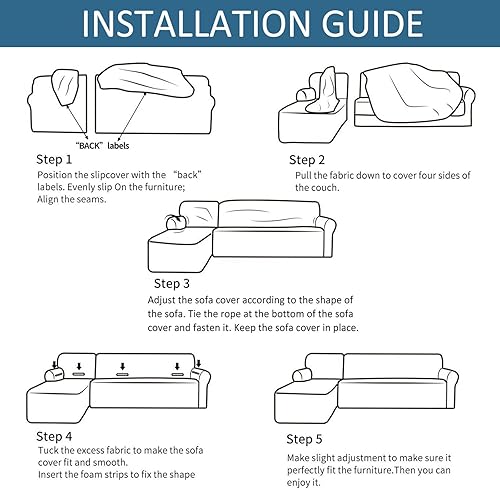 INSTALLATION GUIDE

"BACK" labels

Step 1
Position the slipcover with the "back" labels. Evenly slip On the furniture; Align the seams.

Step 2
Pull the fabric down to cover four sides of the couch.

Step 3
Adjust the sofa cover according to the shape of the sofa. Tie the rope at the bottom of the sofa cover and fasten it. Keep the sofa cover in place.

Step 4
Tuck the excess fabric to make the sofa cover fit and smooth.
Insert the foam strips to fix the shape

Step 5
Make slight adjustment to make sure it perfectly fit the furniture.Then you can enjoy it.