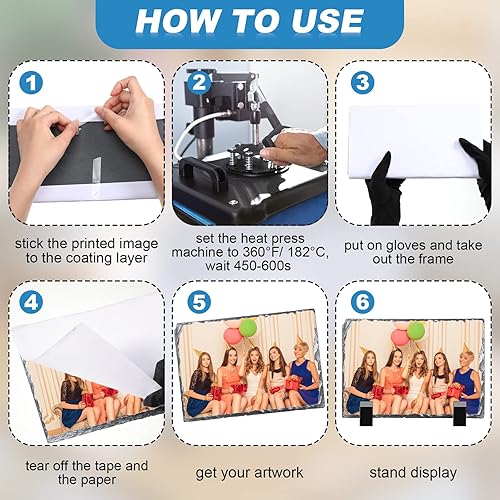 HOW TO USE

1

stick the printed image to the coating layer

2

set the heat press machine to 360°F/ 182°C, wait 450-600s

3

put on gloves and take out the frame

4

tear off the tape and the paper

5

get your artwork

6

stand display