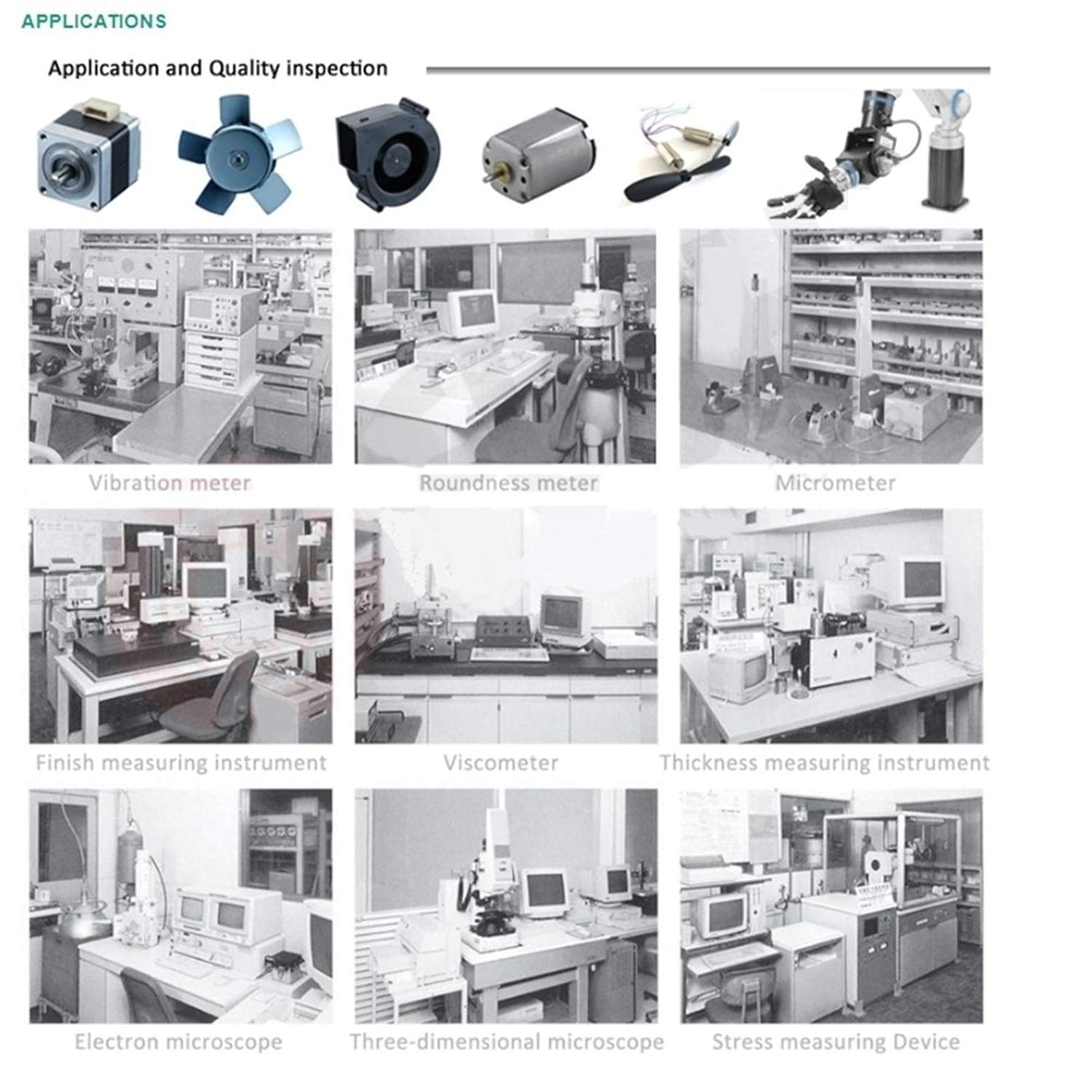 APPLICATIONS

Application and Quality inspection

Vibration meter

Roundness meter

Micrometer

Finish measuring instrument

Viscometer

Thickness measuring instrument

Electron microscope

Three-dimensional microscope

Stress measuring Device