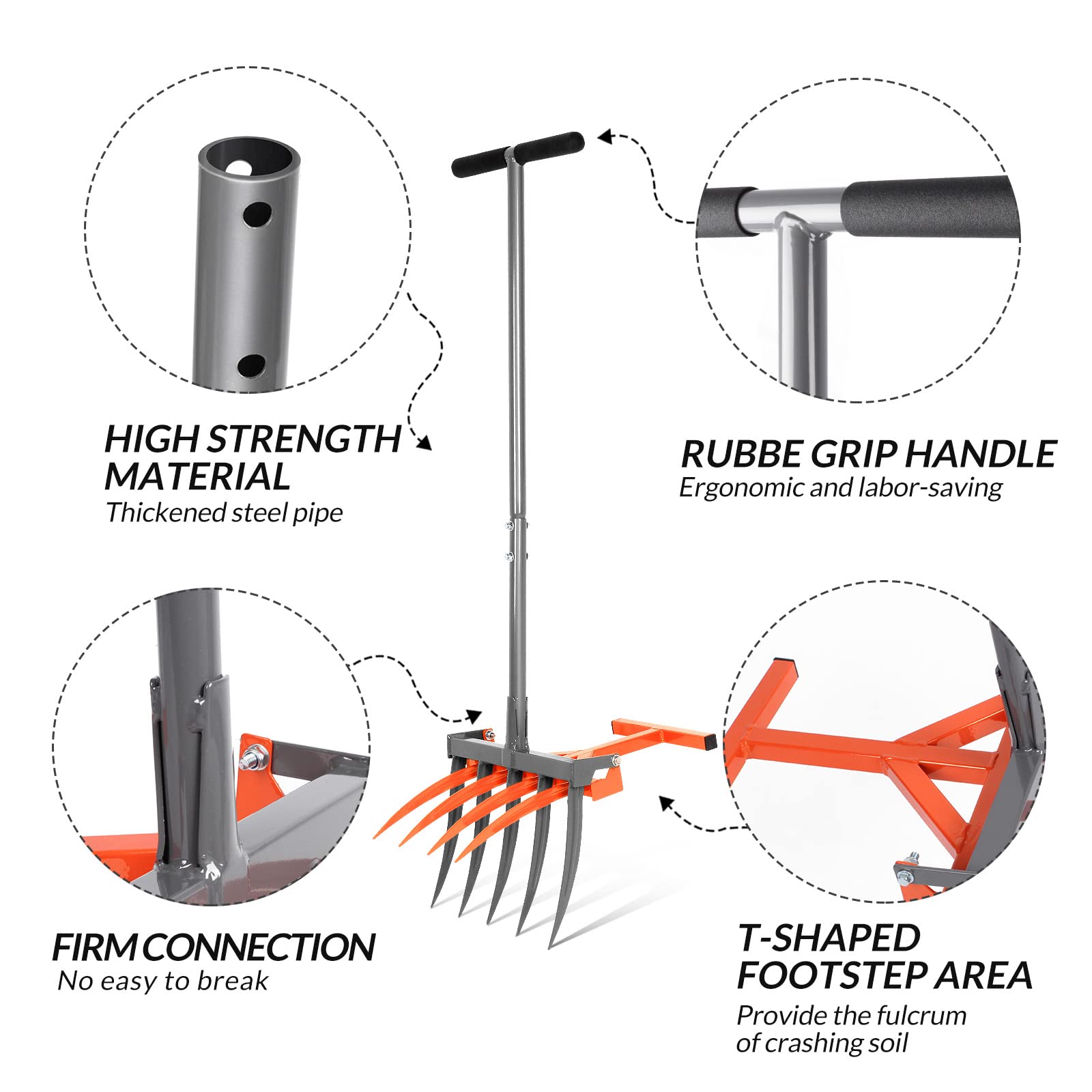 HIGH STRENGTH MATERIAL
Thickened steel pipe

RUBBE GRIP HANDLE
Ergonomic and labor-saving

FIRM CONNECTION
No easy to break

T-SHAPED FOOTSTEP AREA
Provide the fulcrum of crashing soil