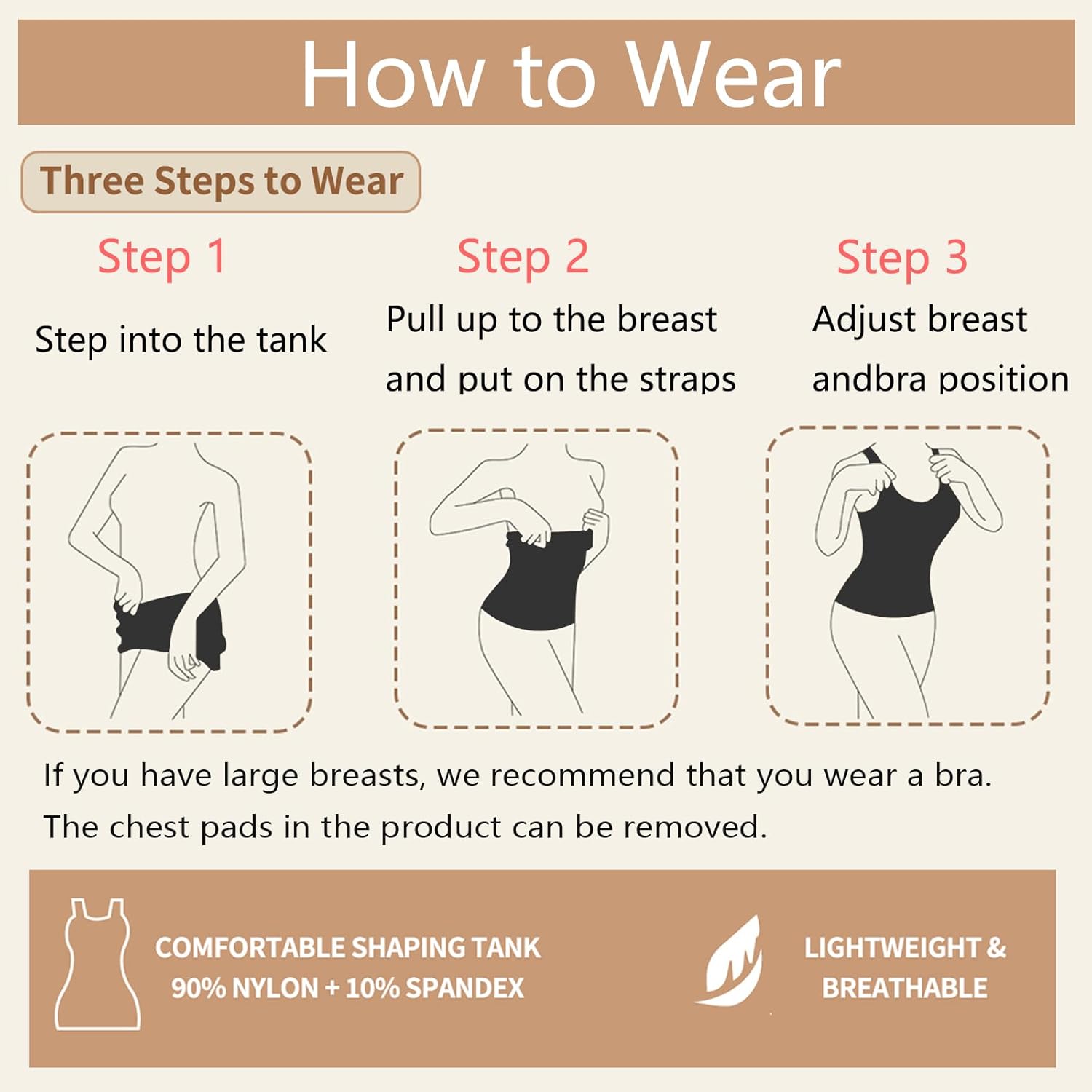 How to Wear

Three Steps to Wear

Step 1

Step into the tank

Step 2

Pull up to the breast and put on the straps

Step 3

Adjust breast andbra position

If you have large breasts, we recommend that you wear a bra. The chest pads in the product can be removed.

COMFORTABLE SHAPING TANK
90% NYLON + 10% SPANDEX

LIGHTWEIGHT & BREATHABLE