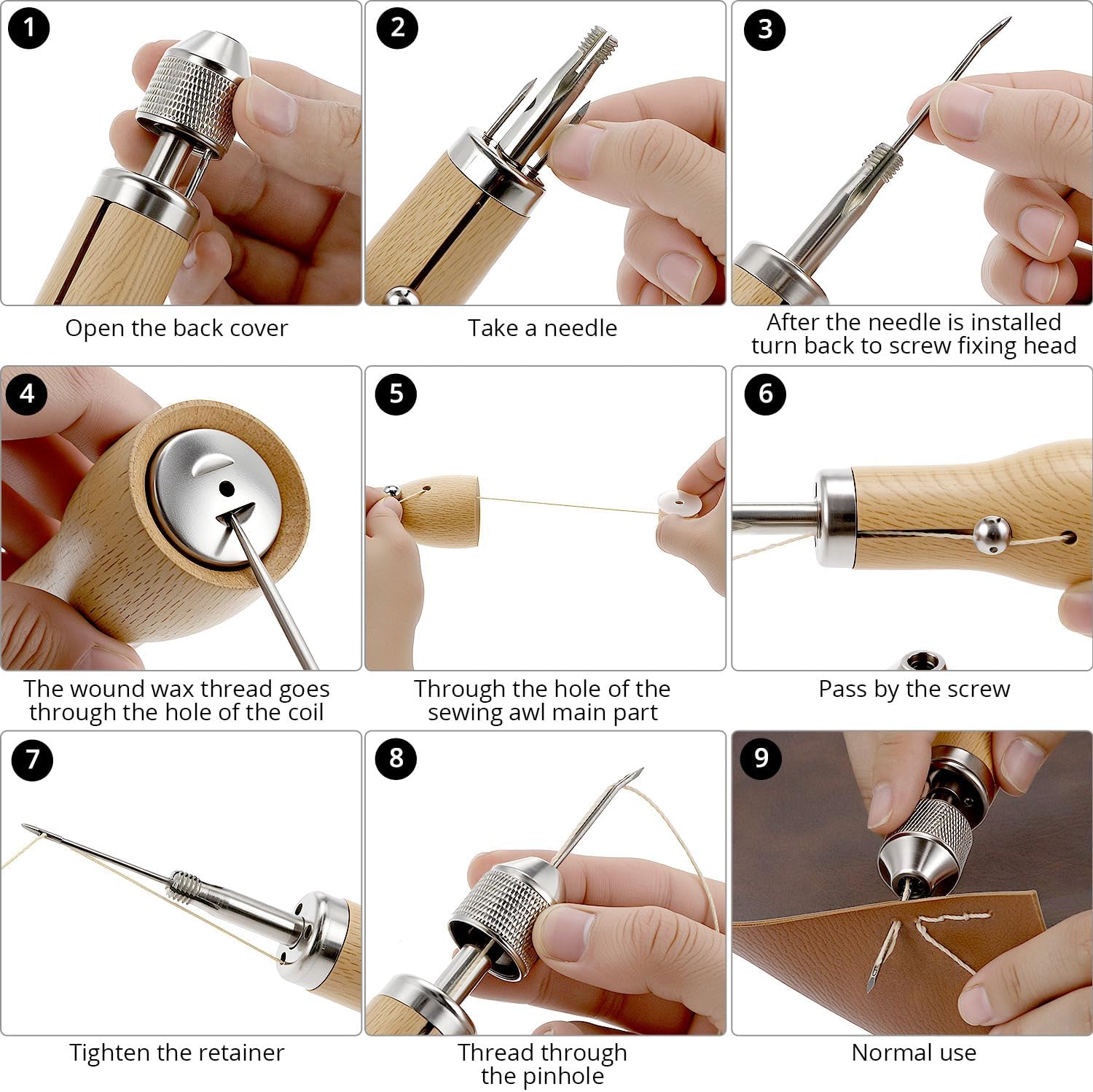 1
Open the back cover

2
Take a needle

3
After the needle is installed turn back to screw fixing head

4
The wound wax thread goes through the hole of the coil

5
Through the hole of the sewing awl main part

6
Pass by the screw

7
Tighten the retainer

8
Thread through the pinhole

9
Normal use