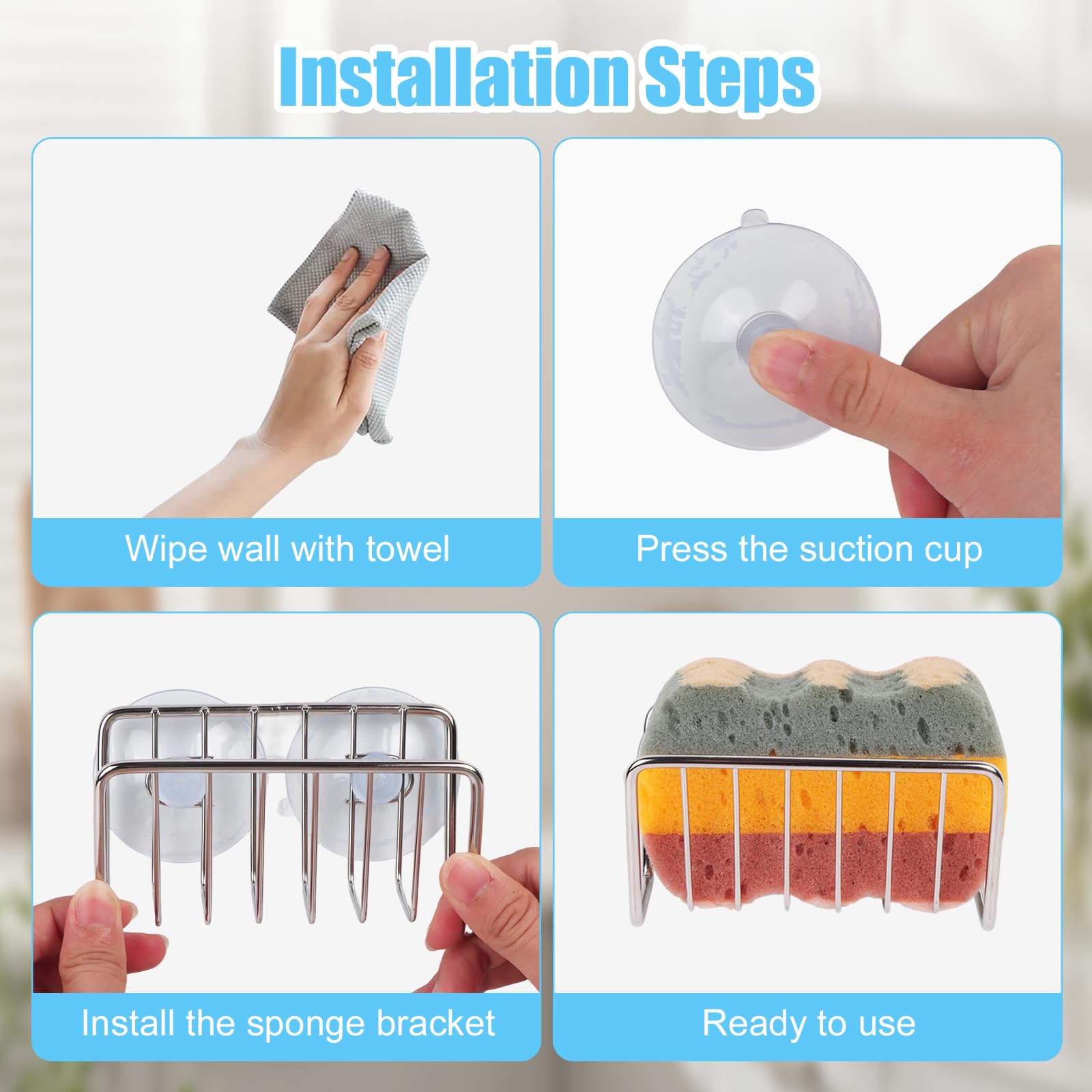 Installation Steps

Wipe wall with towel

Press the suction cup

Install the sponge bracket

Ready to use