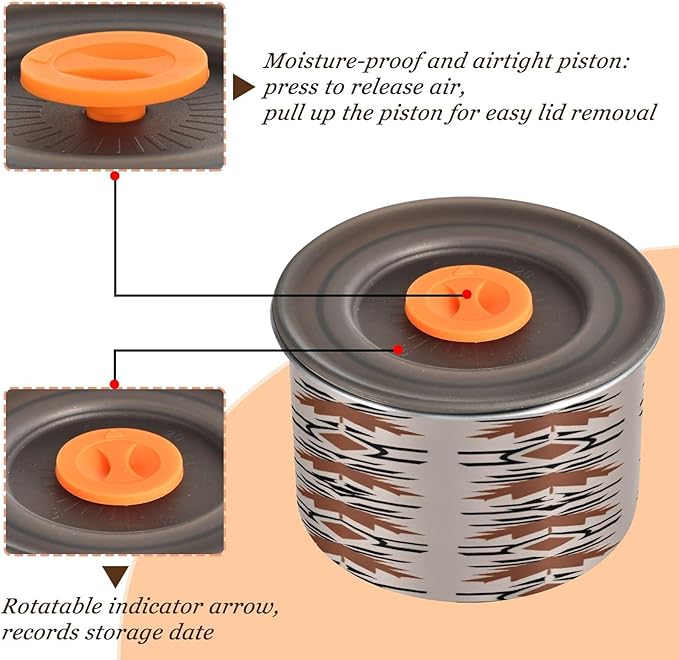 Moisture-proof and airtight piston:
press to release air,
pull up the piston for easy lid removal

Rotatable indicator arrow,
records storage date