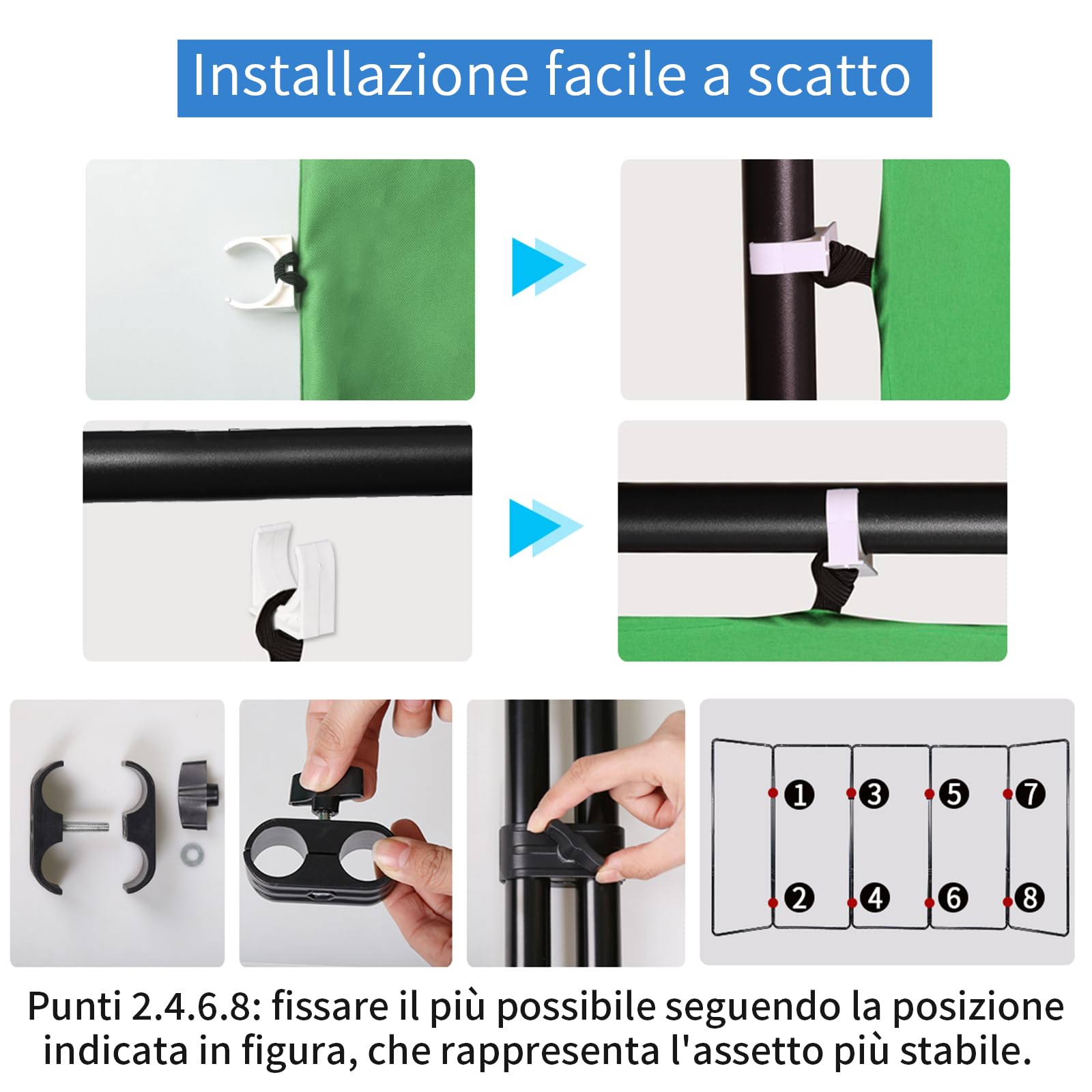 Installazione facile a scatto

1 3 5 7

2 4 6 8

Punti 2.4.6.8: fissare il più possibile seguendo la posizione indicata in figura, che rappresenta l'assetto più stabile.