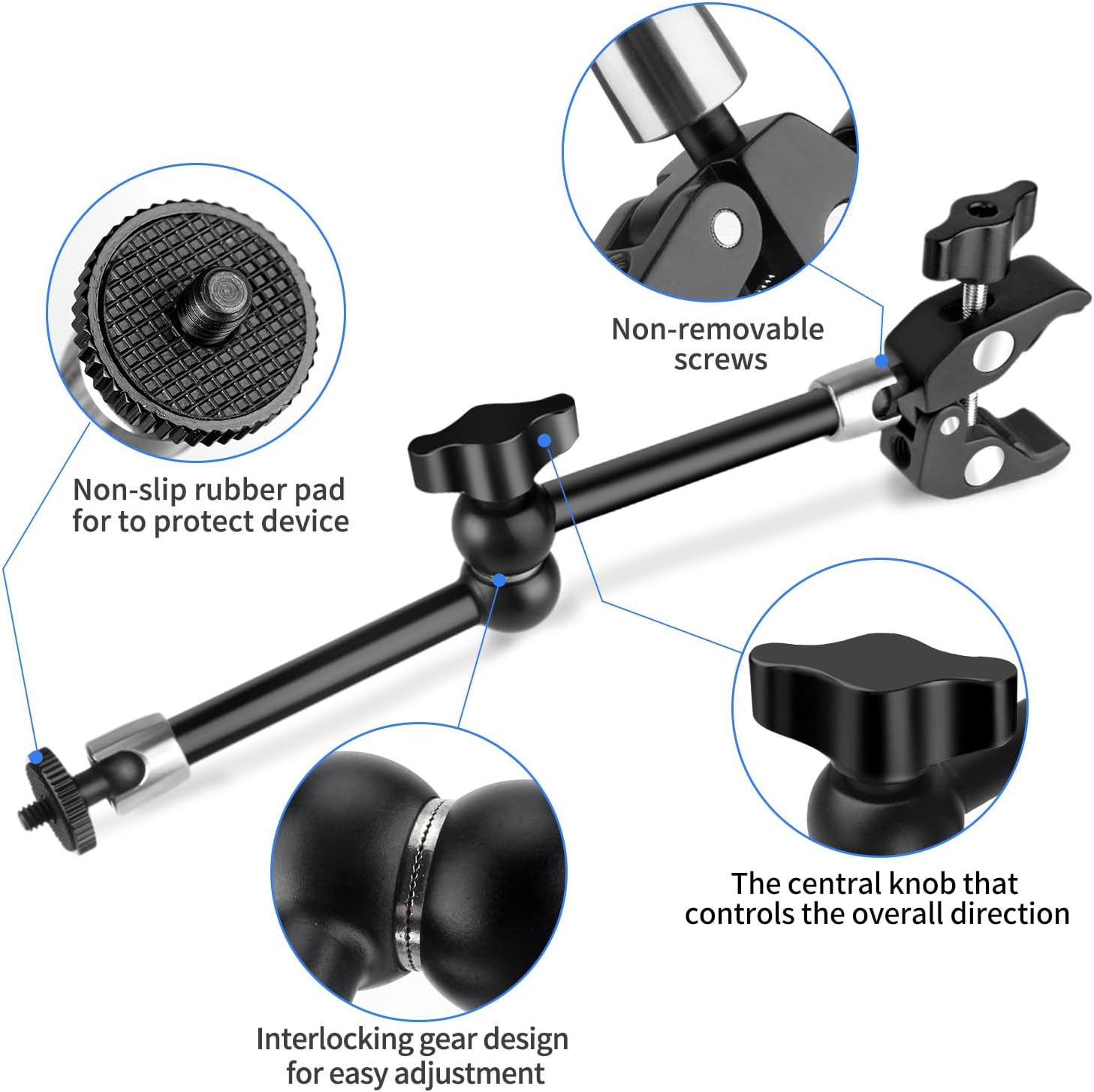 Non-removable screws

Non-slip rubber pad for to protect device

The central knob that controls the overall direction

Interlocking gear design for easy adjustment