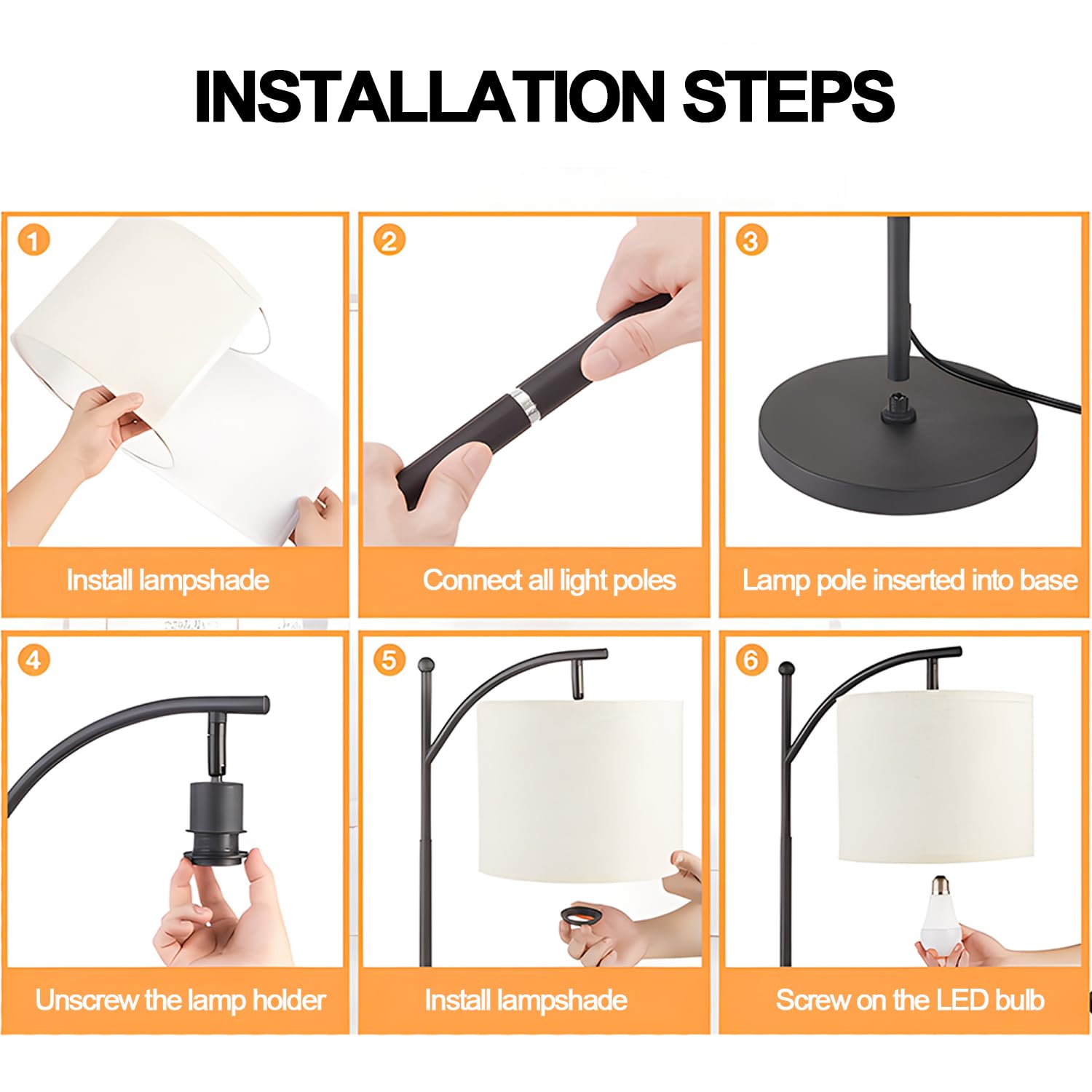 INSTALLATION STEPS

1
Install lampshade

2
Connect all light poles

3
Lamp pole inserted into base

4
Unscrew the lamp holder

5
Install lampshade

6
Screw on the LED bulb