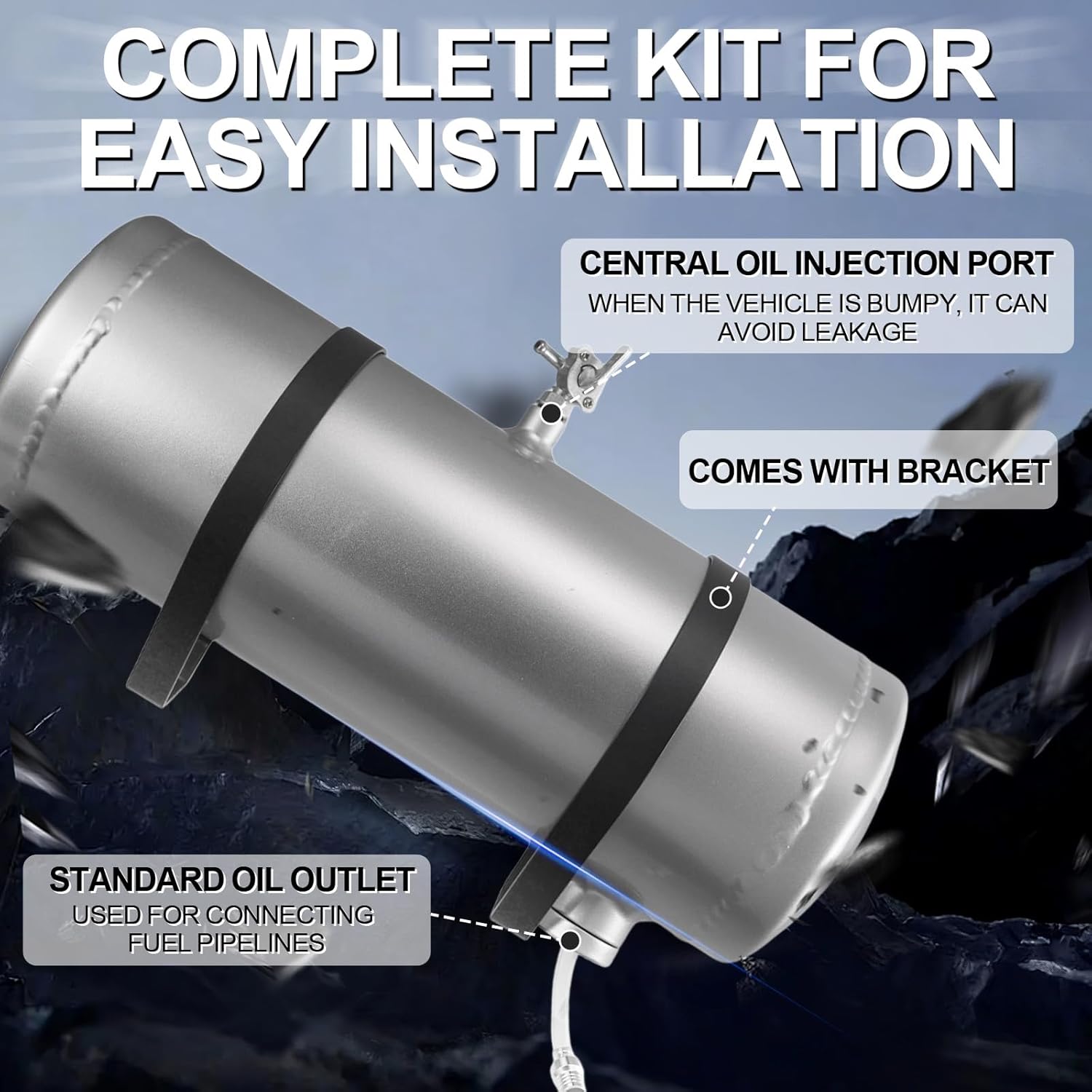 COMPLETE KIT FOR EASY INSTALLATION

CENTRAL OIL INJECTION PORT
WHEN THE VEHICLE IS BUMPY, IT CAN AVOID LEAKAGE

COMES WITH BRACKET

STANDARD OIL OUTLET
USED FOR CONNECTING FUEL PIPELINES