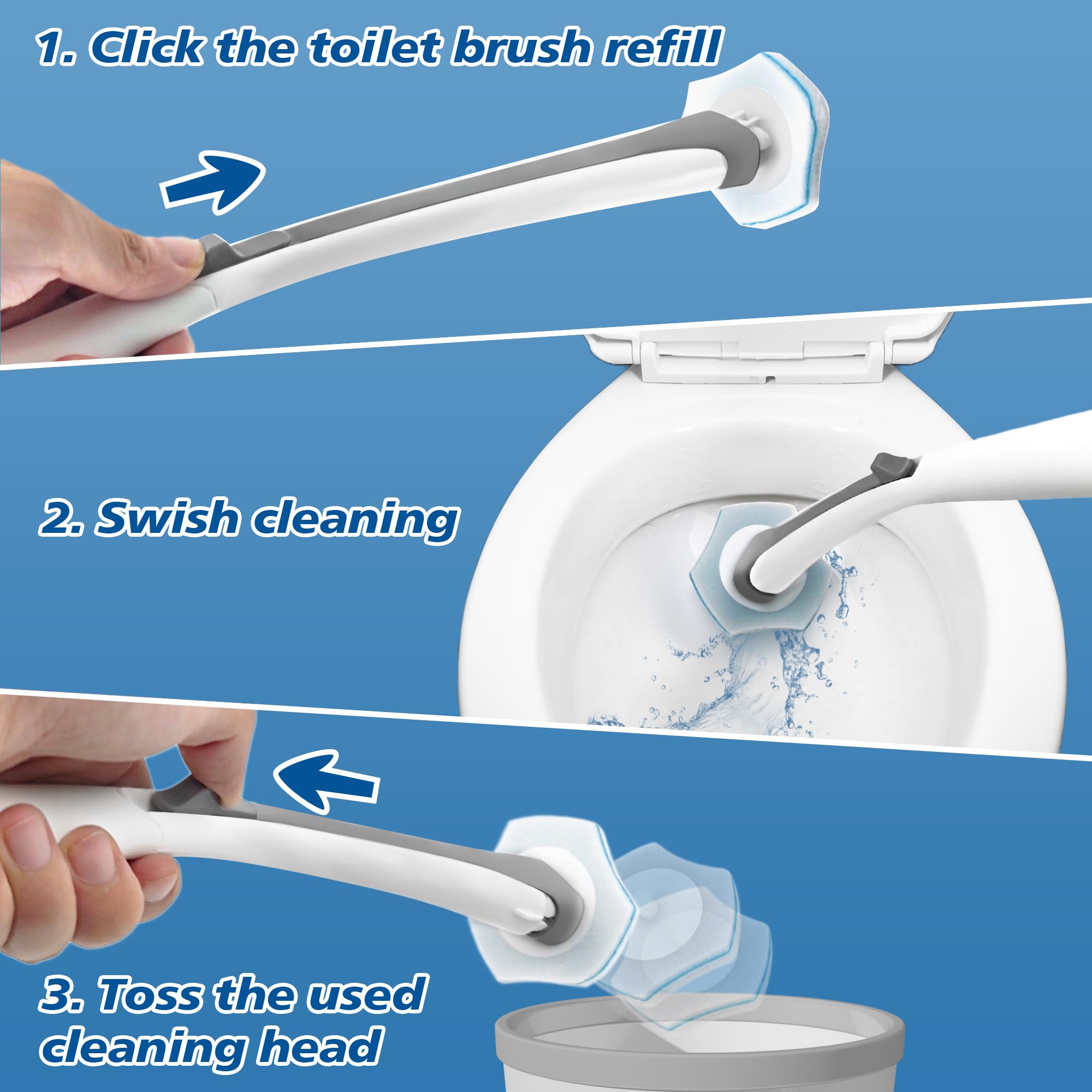 1. Click the toilet brush refill

2. Swish cleaning

3. Toss the used cleaning head