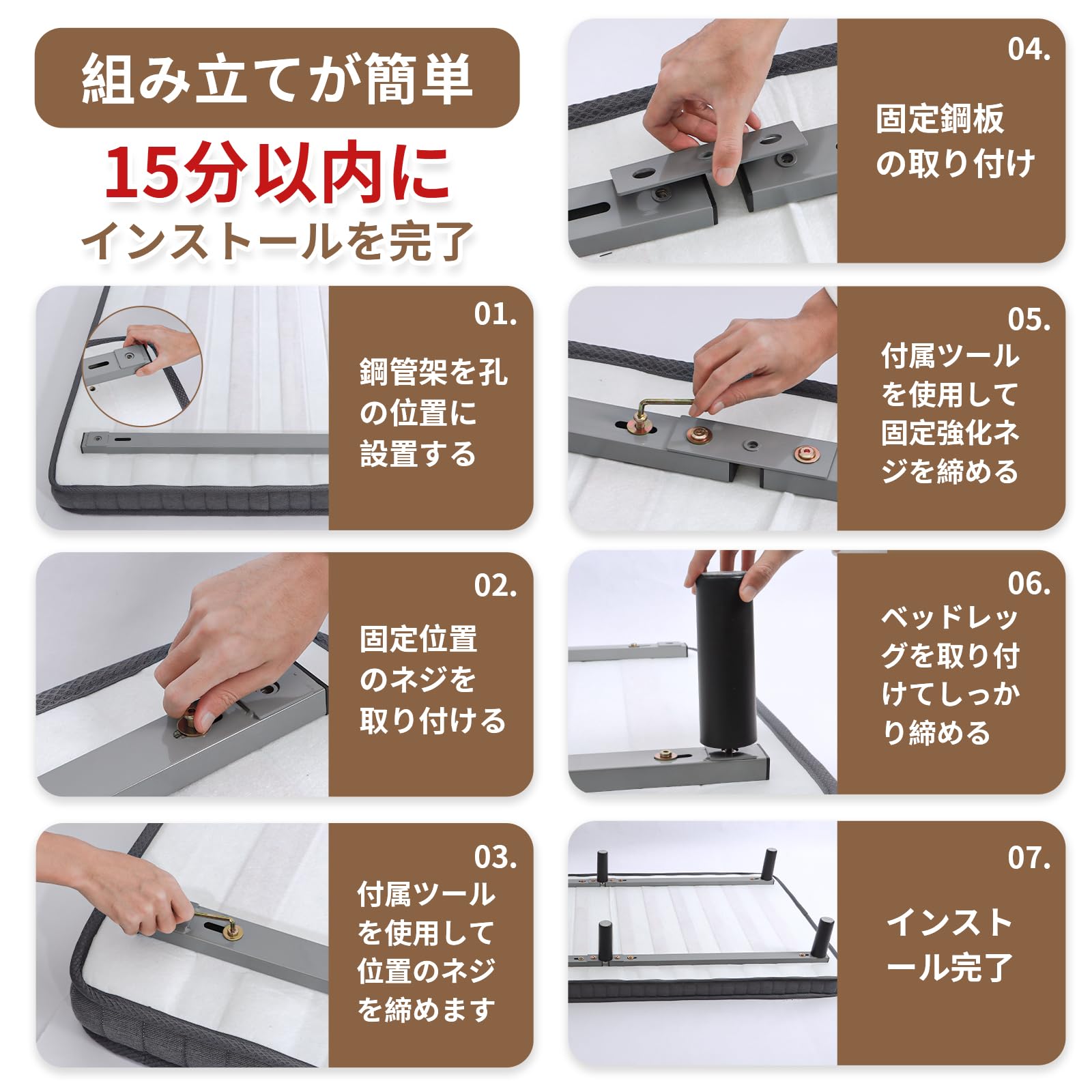 組み立てが簡単

15分以内に

インストールを完了

01.

鋼管架を孔の位置に設置する

02.

固定位置のネジを取り付ける

03.

付属ツールを使用して位置のネジを締めます

04.

固定鋼板の取り付け

05.

付属ツールを使用して固定強化ネジを締める

06.

ベッドレッグを取り付けてしっかり締める

07.

インストール完了