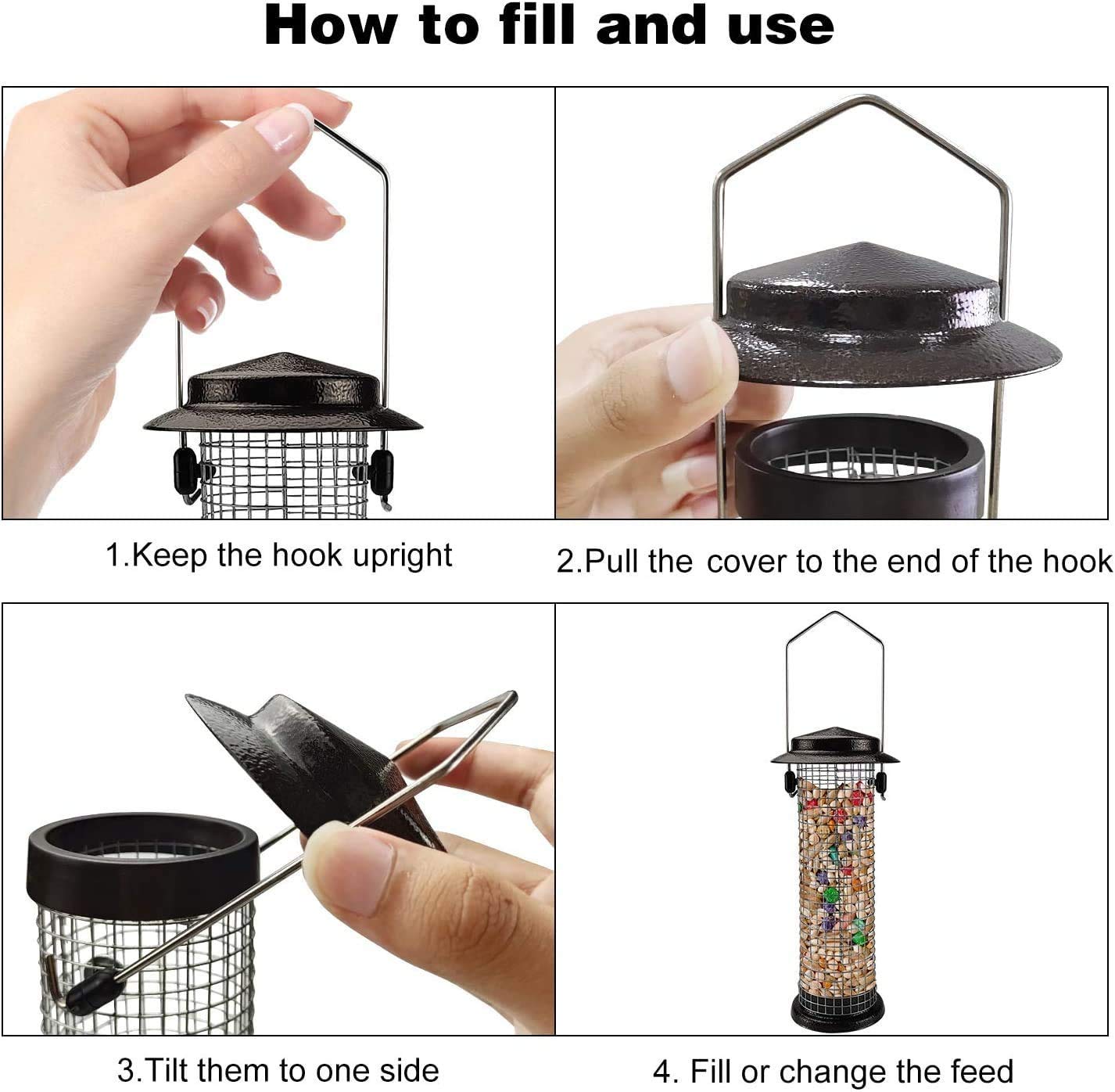 How to fill and use

1.Keep the hook upright

2.Pull the cover to the end of the hook

3.Tilt them to one side

4. Fill or change the feed