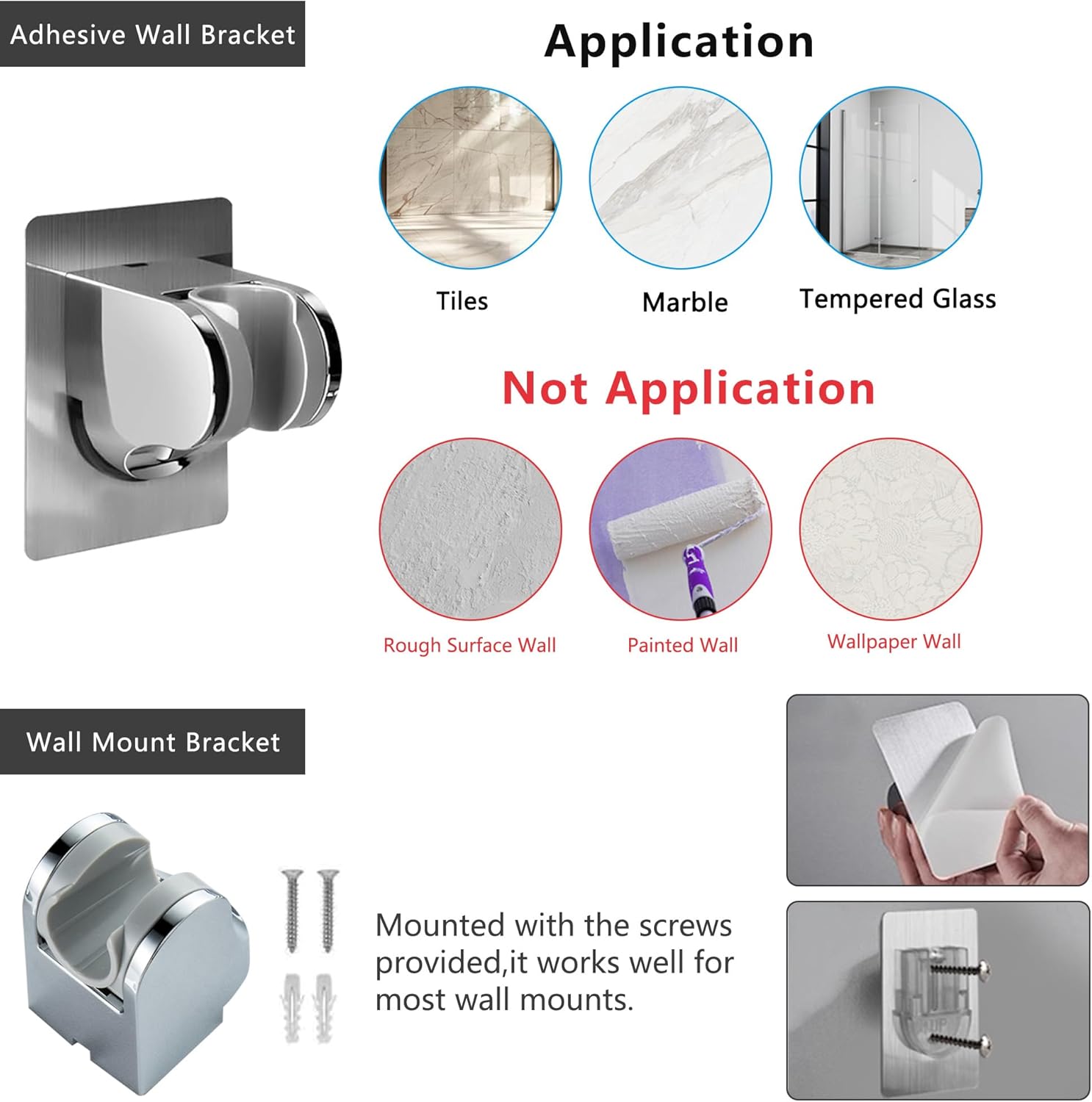 Adhesive Wall Bracket

Application

Tiles

Marble

Tempered Glass

Not Application

Rough Surface Wall

Painted Wall

Wallpaper Wall

Wall Mount Bracket

Mounted with the screws provided,it works well for most wall mounts.

UP