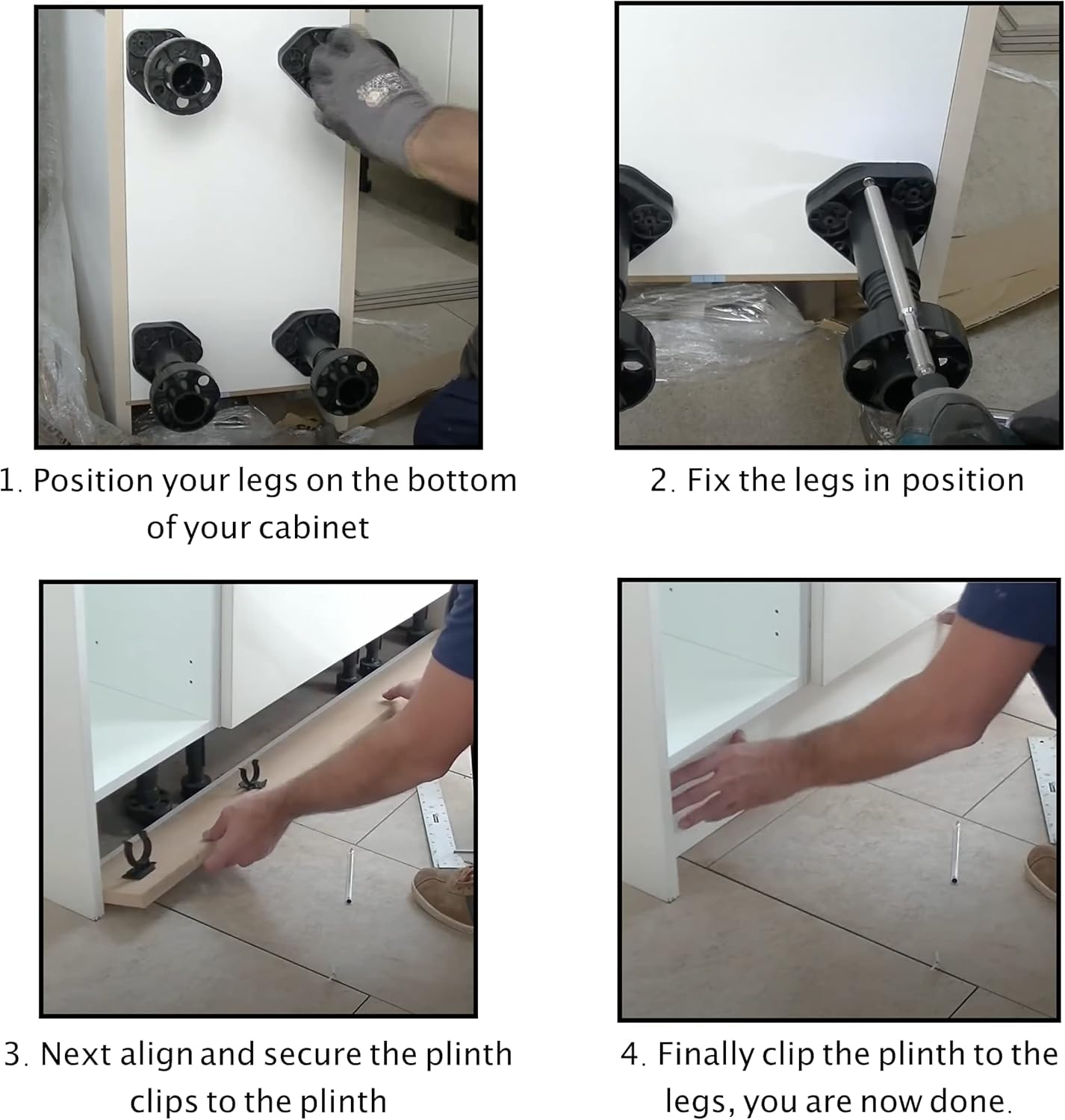 1. Position your legs on the bottom of your cabinet

2. Fix the legs in position

3. Next align and secure the plinth clips to the plinth

4. Finally clip the plinth to the legs, you are now done.