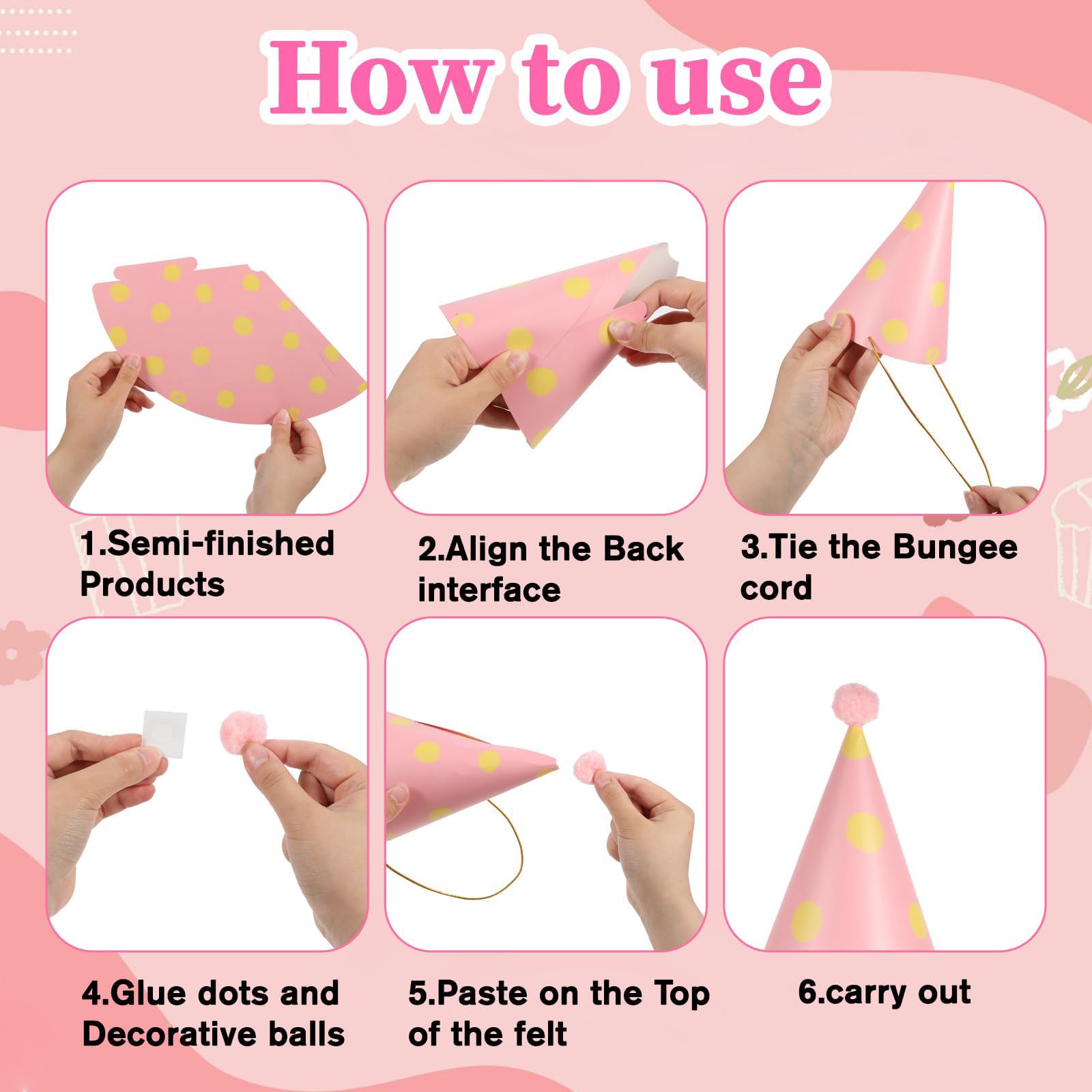 How to use

1.Semi-finished Products

2.Align the Back interface

3.Tie the Bungee cord

4.Glue dots and Decorative balls

5.Paste on the Top of the felt

6.carry out