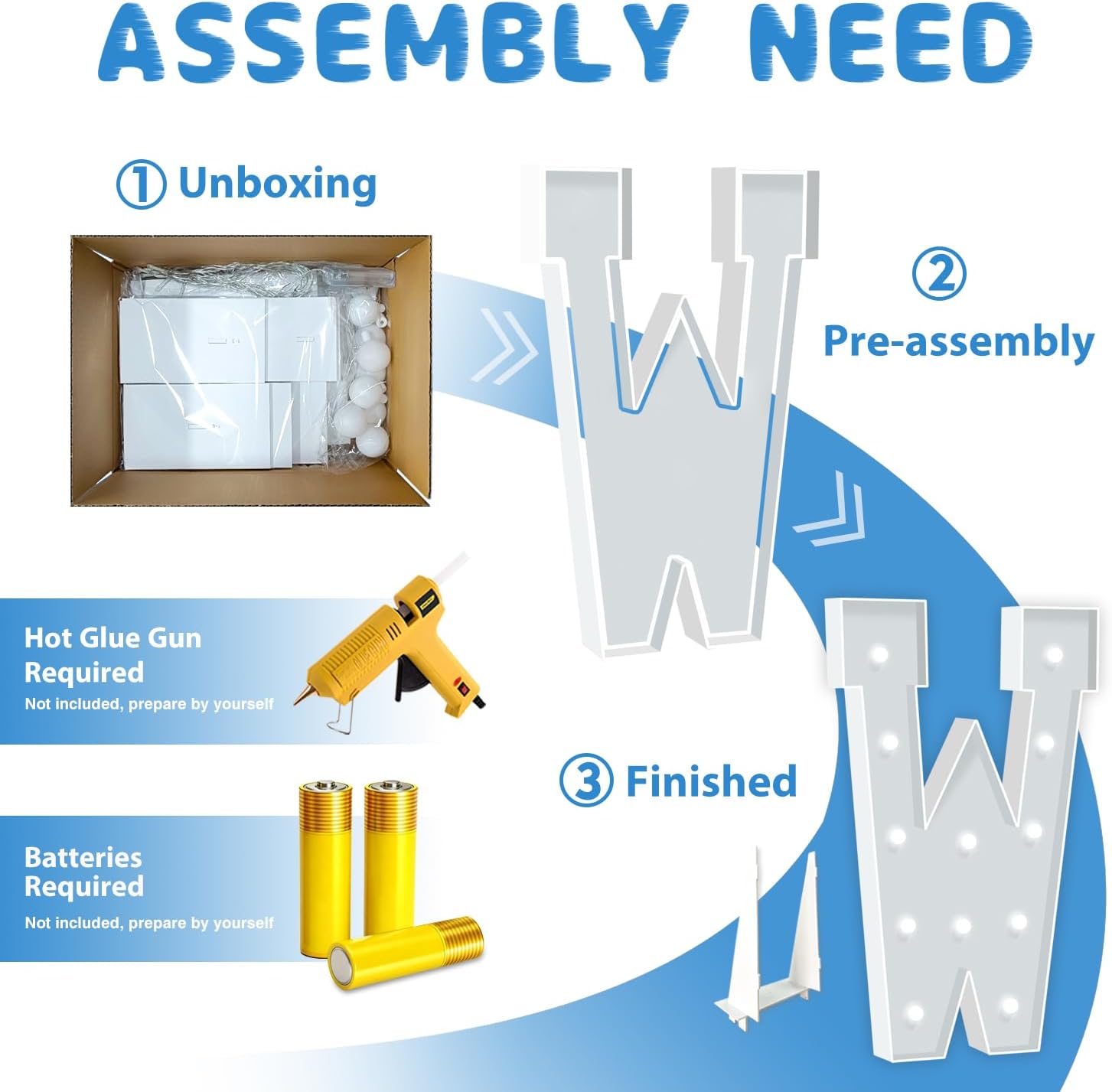 ASSEMBLY NEED

① Unboxing

② Pre-assembly

Hot Glue Gun Required
Not included, prepare by yourself

③ Finished

Batteries Required
Not included, prepare by yourself