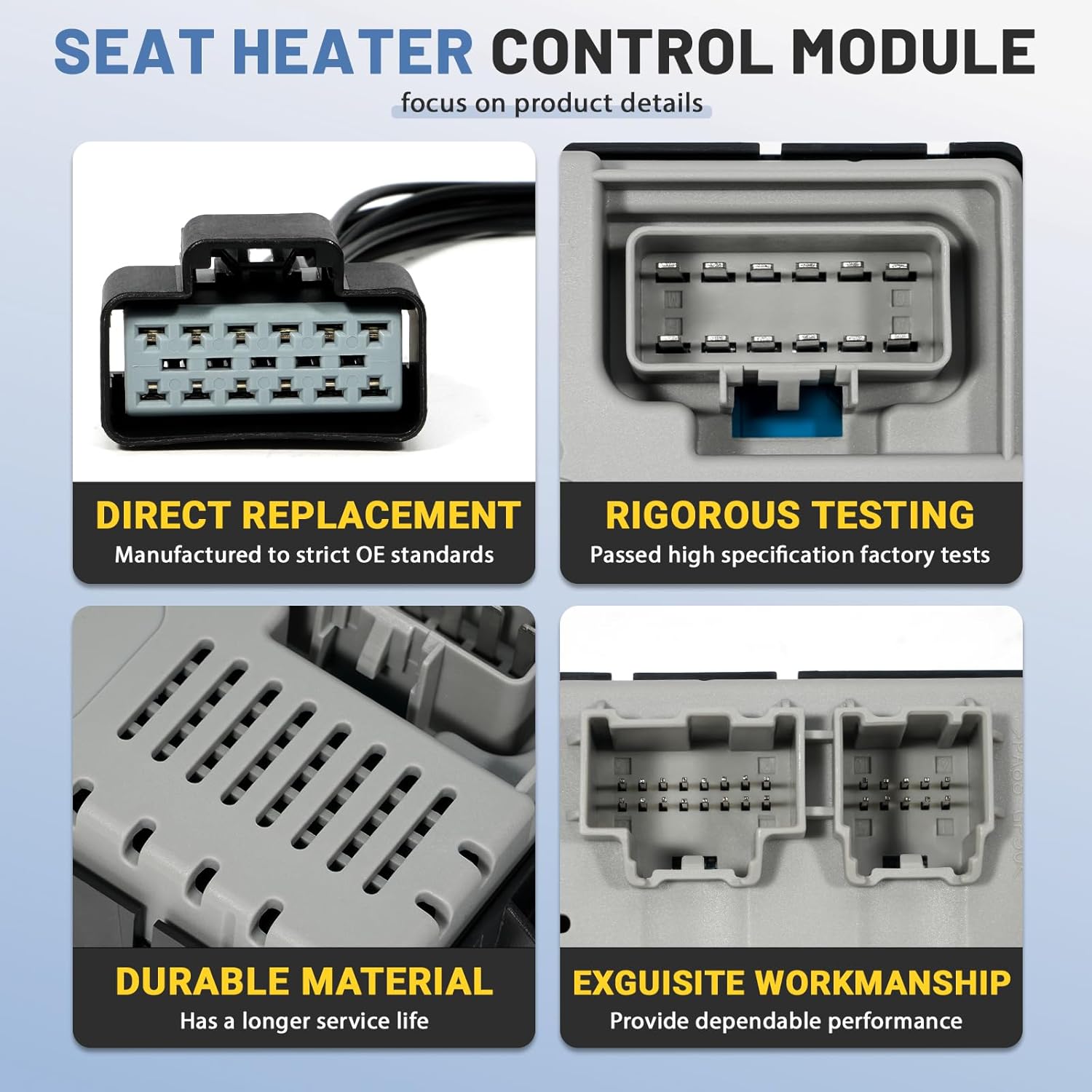 SEAT HEATER CONTROL MODULE
focus on product details

DIRECT REPLACEMENT
Manufactured to strict OE standards

RIGOROUS TESTING
Passed high specification factory tests

DURABLE MATERIAL
Has a longer service life

EXGUISITE WORKMANSHIP
Provide dependable performance