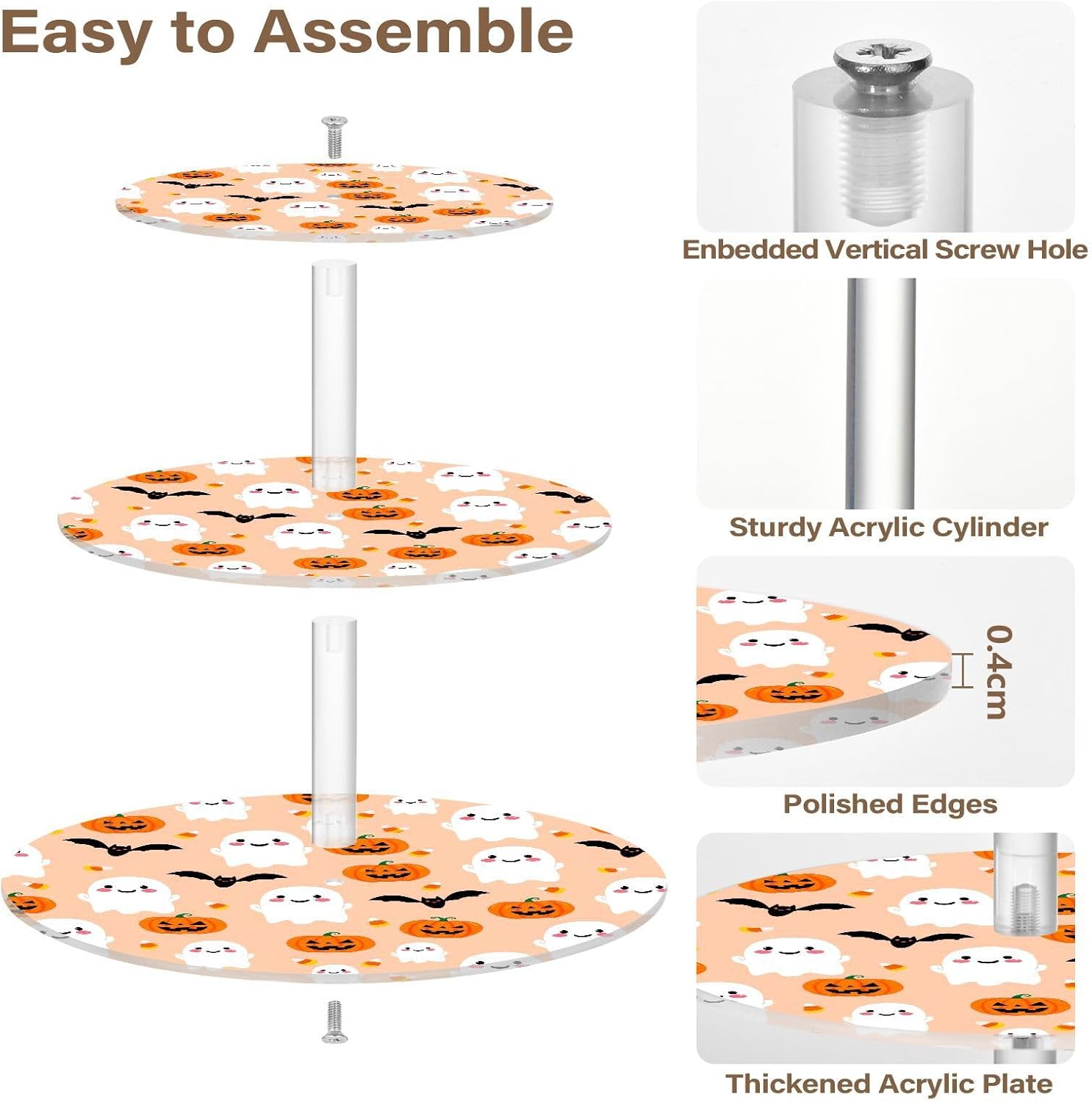 Easy to Assemble

Enbedded Vertical Screw Hole

Sturdy Acrylic Cylinder

0.4cm

Polished Edges

Thickened Acrylic Plate