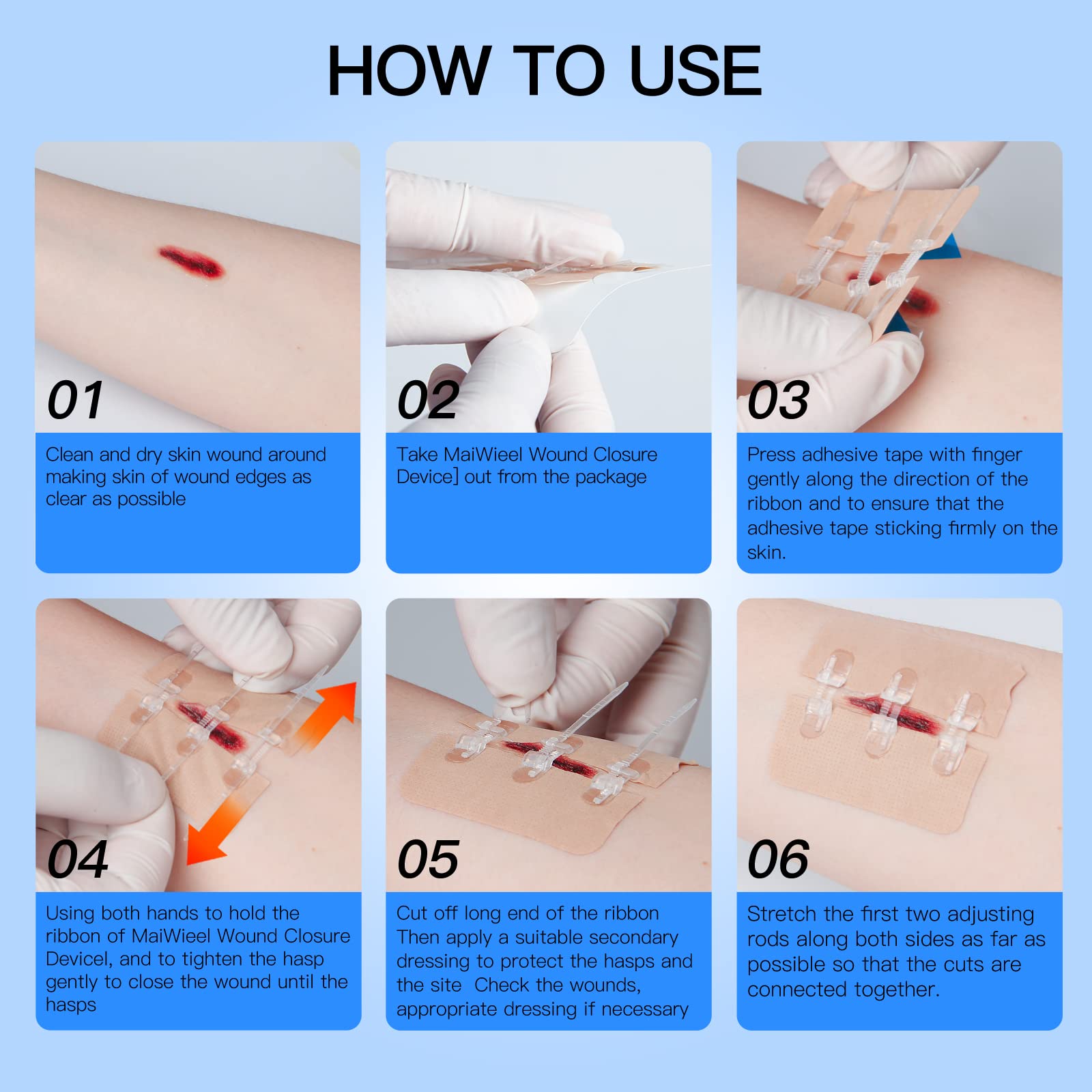 HOW TO USE

01

Clean and dry skin wound around making skin of wound edges as clear as possible

02

Take MaiWieel Wound Closure Device] out from the package

03

Press adhesive tape with finger gently along the direction of the ribbon and to ensure that the adhesive tape sticking firmly on the skin.

04

Using both hands to hold the ribbon of MaiWieel Wound Closure Devicel, and to tighten the hasp gently to close the wound until the hasps

05

Cut off long end of the ribbon Then apply a suitable secondary dressing to protect the hasps and the site Check the wounds, appropriate dressing if necessary

06

Stretch the first two adjusting rods along both sides as far as possible so that the cuts are connected together.