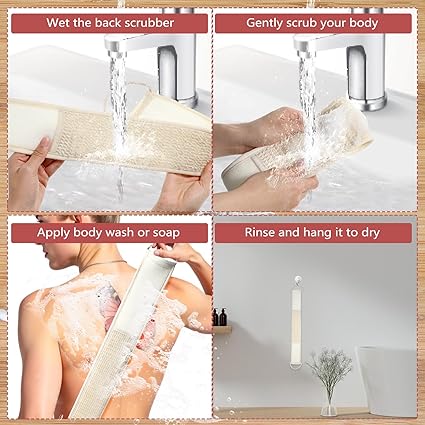 Wet the back scrubber

Gently scrub your body

Apply body wash or soap

Rinse and hang it to dry