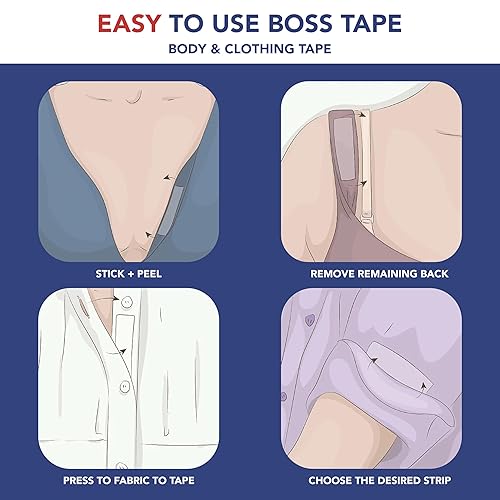 EASY TO USE BOSS TAPE

BODY & CLOTHING TAPE

STICK + PEEL

REMOVE REMAINING BACK

PRESS TO FABRIC TO TAPE

CHOOSE THE DESIRED STRIP