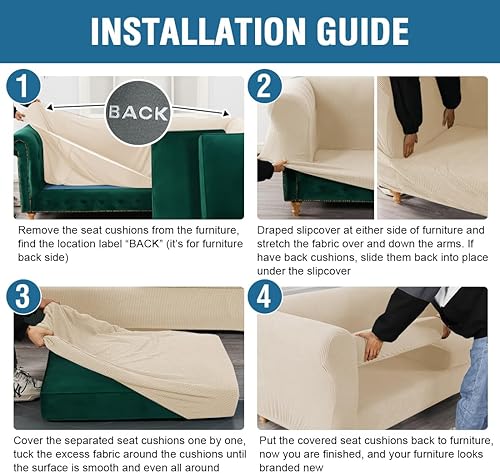 INSTALLATION GUIDE

1

BACK

Remove the seat cushions from the furniture, find the location label "BACK" (it's for furniture back side)

2

Draped slipcover at either side of furniture and stretch the fabric over and down the arms. If have back cushions, slide them back into place under the slipcover

3

Cover the separated seat cushions one by one, tuck the excess fabric around the cushions until the surface is smooth and even all around

4

Put the covered seat cushions back to furniture, now you are finished, and your furniture looks branded new